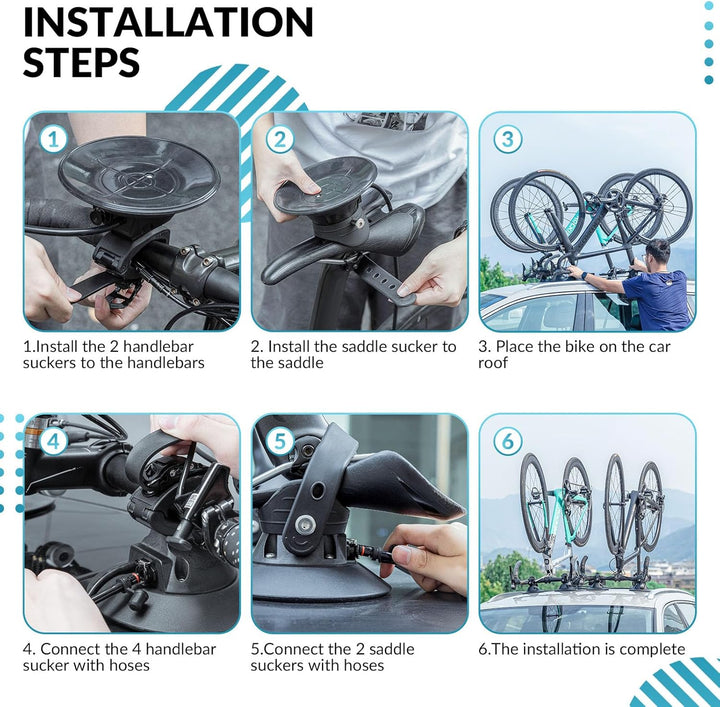 INSTALLATION STEPS

1

1.Install the 2 handlebar suckers to the handlebars

2

2. Install the saddle sucker to the saddle

3

3. Place the bike on the car roof

4

4. Connect the 4 handlebar sucker with hoses

5

5.Connect the 2 saddle suckers with hoses

6

6.The installation is complete