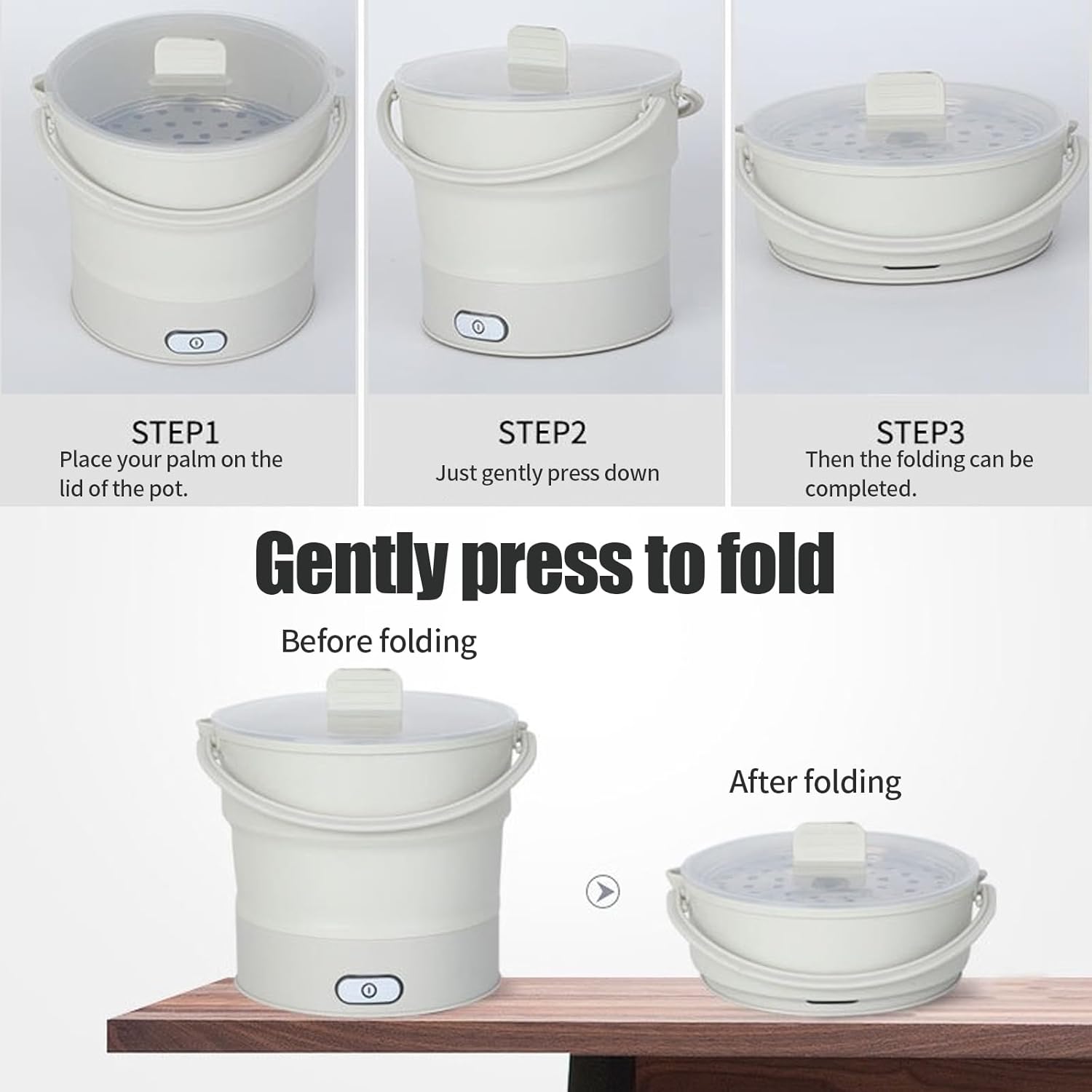 STEP1
Place your palm on the lid of the pot.

STEP2
Just gently press down

STEP3
Then the folding can be completed.

Gently press to fold

Before folding

After folding