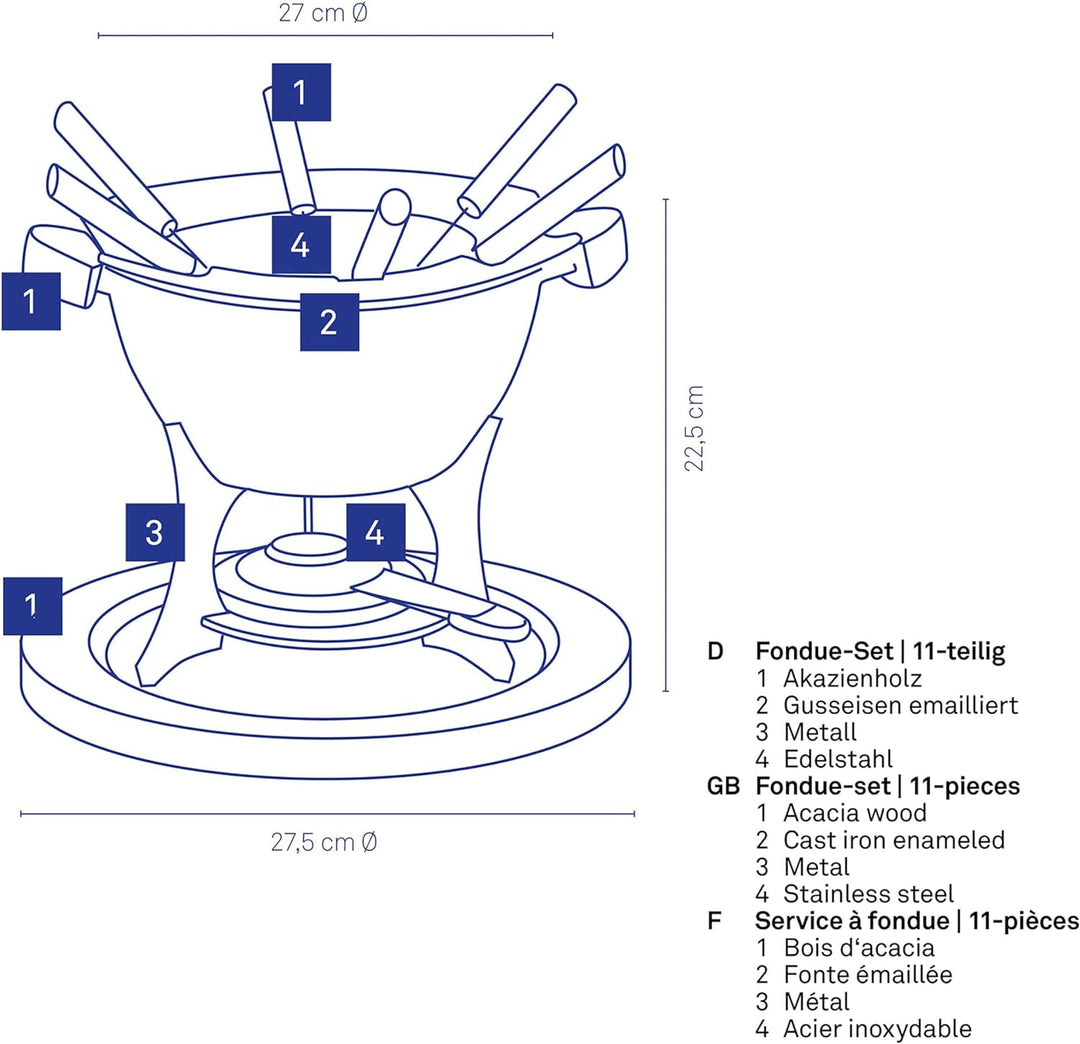 27 cm Ø

1

4

1

2

22,5 cm

3

4

1

27,5 cm Ø

D Fondue-Set | 11-teilig
1 Akazienholz
2 Gusseisen emailliert
3 Metall
4 Edelstahl

GB Fondue-set | 11-pieces
1 Acacia wood
2 Cast iron enameled
3 Metal
4 Stainless steel

F Service à fondue | 11-pièces
1 Bois d‘acacia
2 Fonte émaillée
3 Métal
4 Acier inoxydable