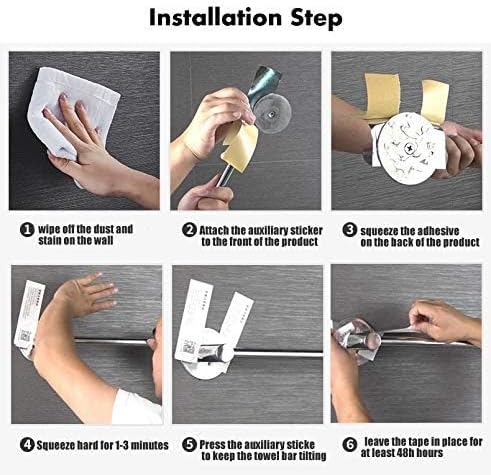 Installation Step

1 wipe off the dust and stain on the wall

2 Attach the auxiliary sticker to the front of the product

3 squeeze the adhesive on the back of the product

4 Squeeze hard for 1-3 minutes

5 Press the auxiliary sticke to keep the towel bar tilting

6 leave the tape in place for at least 48h hours