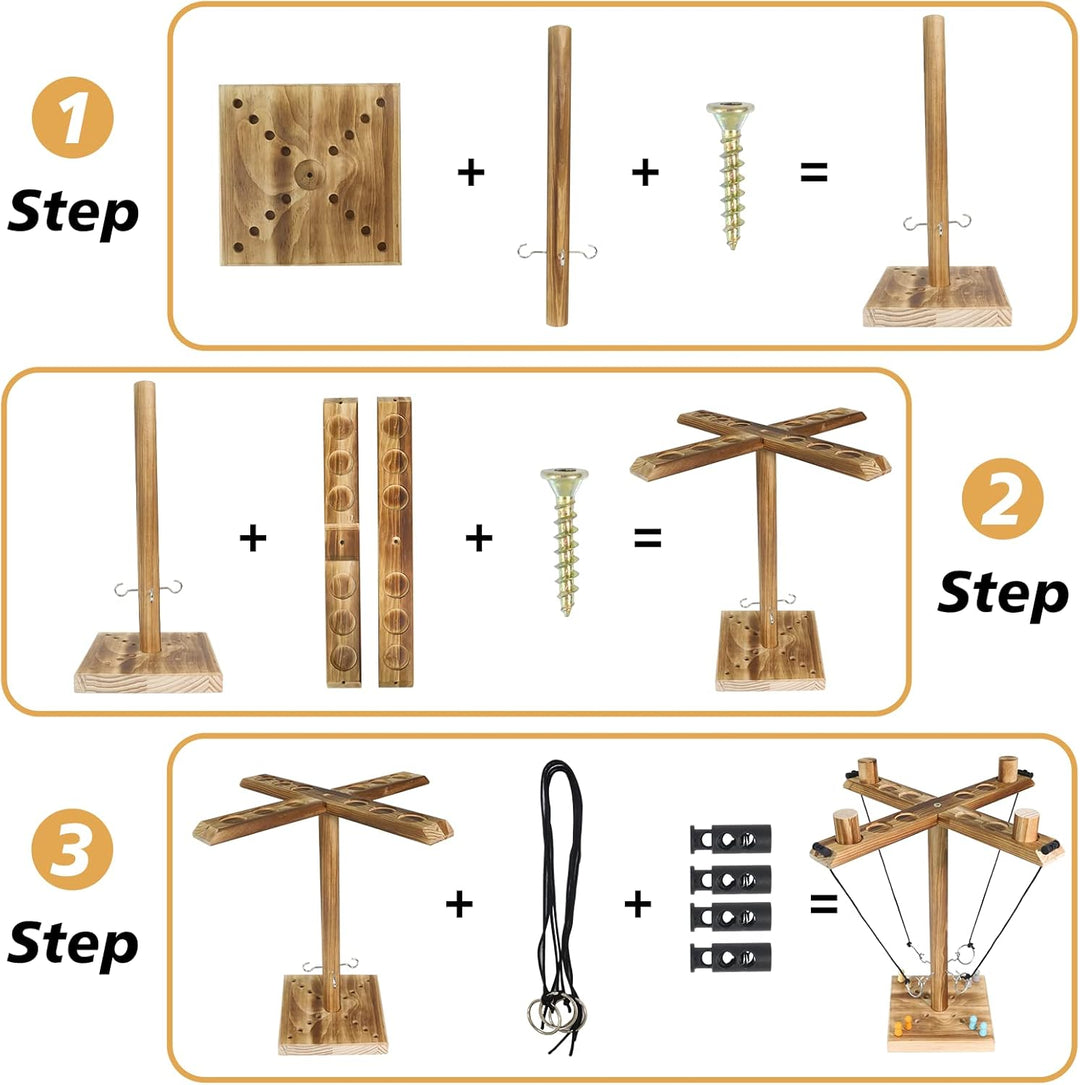 1
Step
+ + =

+ + =
2
Step

3
Step
+ + =