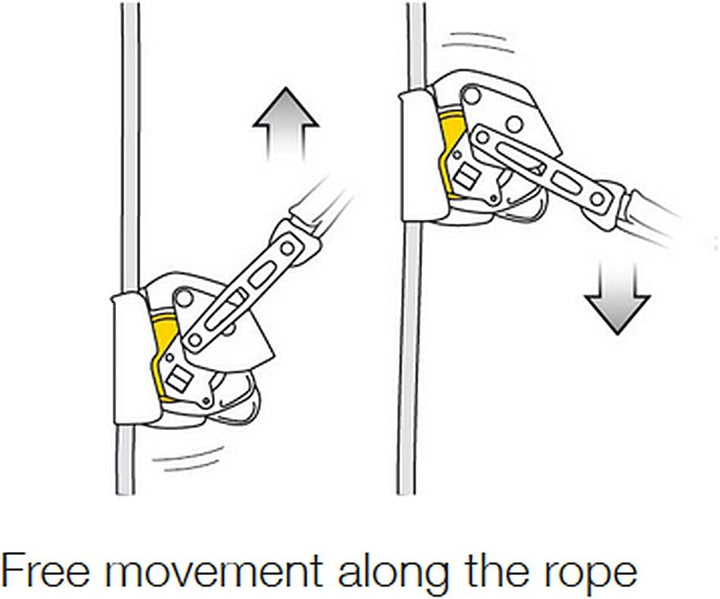 Free movement along the rope