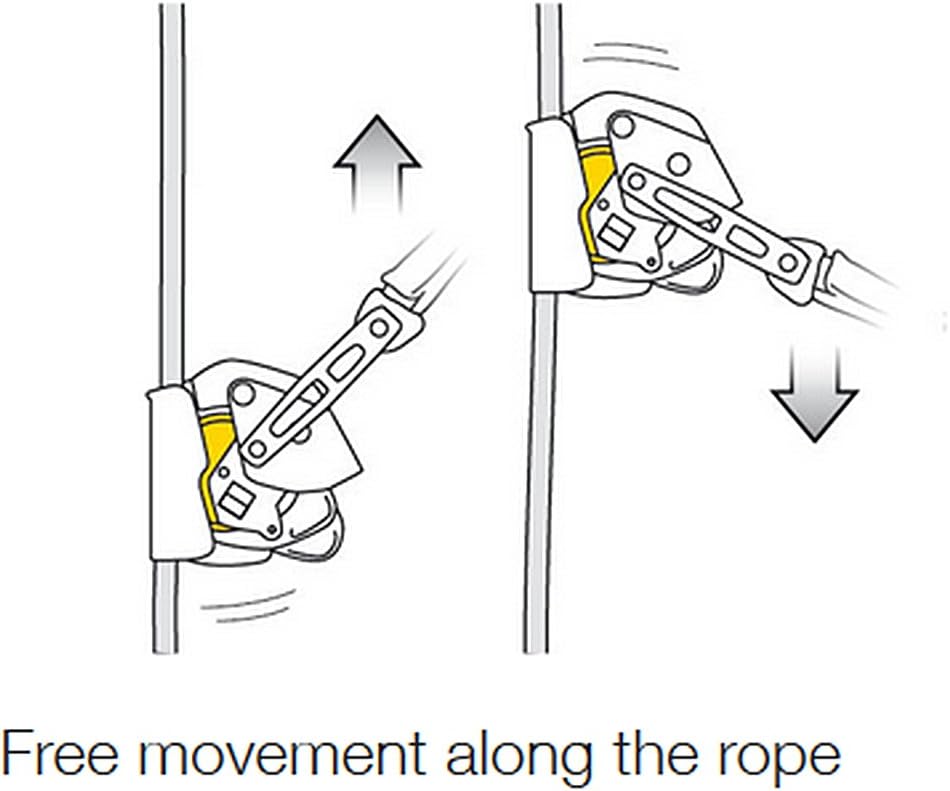 Free movement along the rope