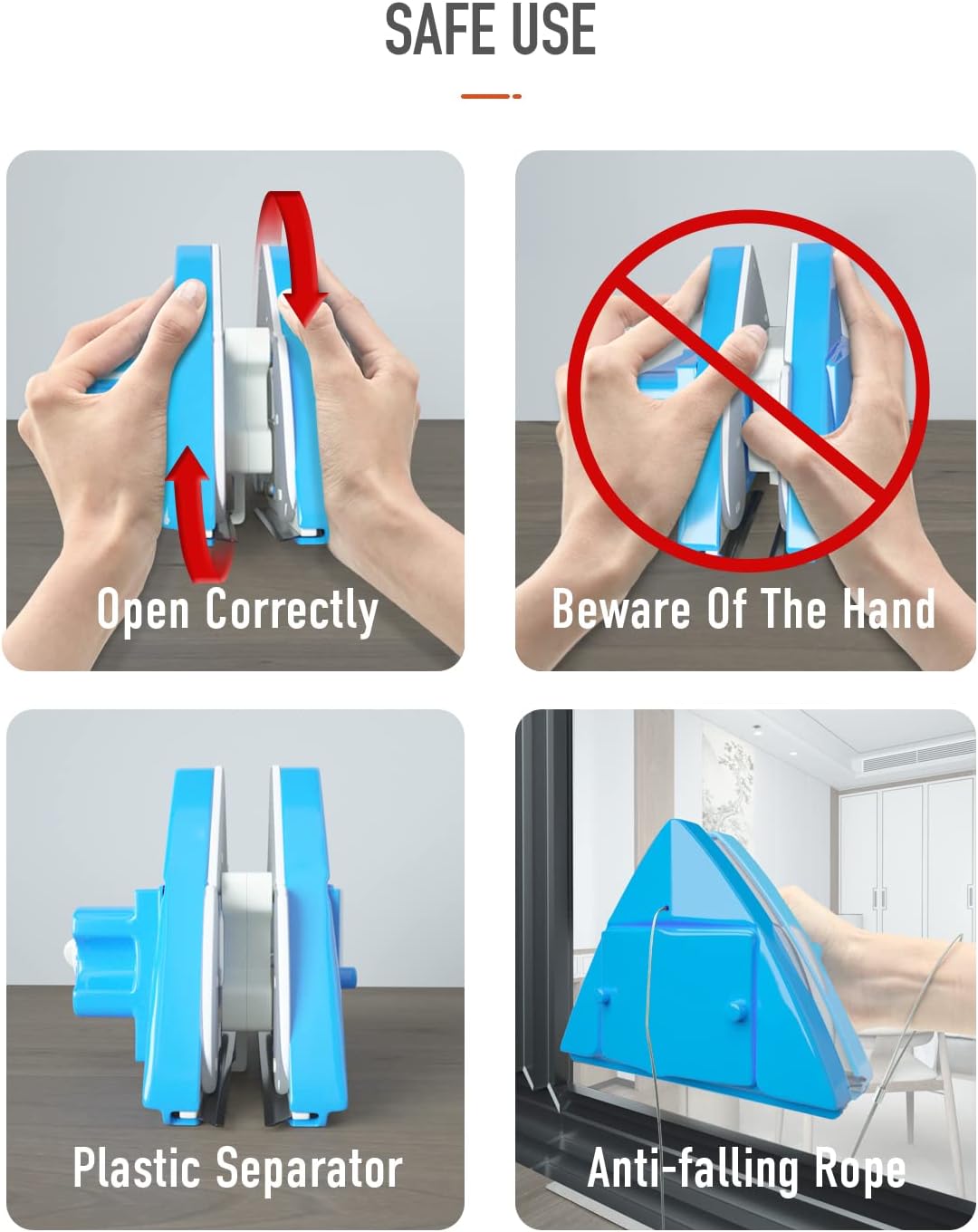 SAFE USE

Open Correctly

Beware Of The Hand

Plastic Separator

Anti-falling Rope