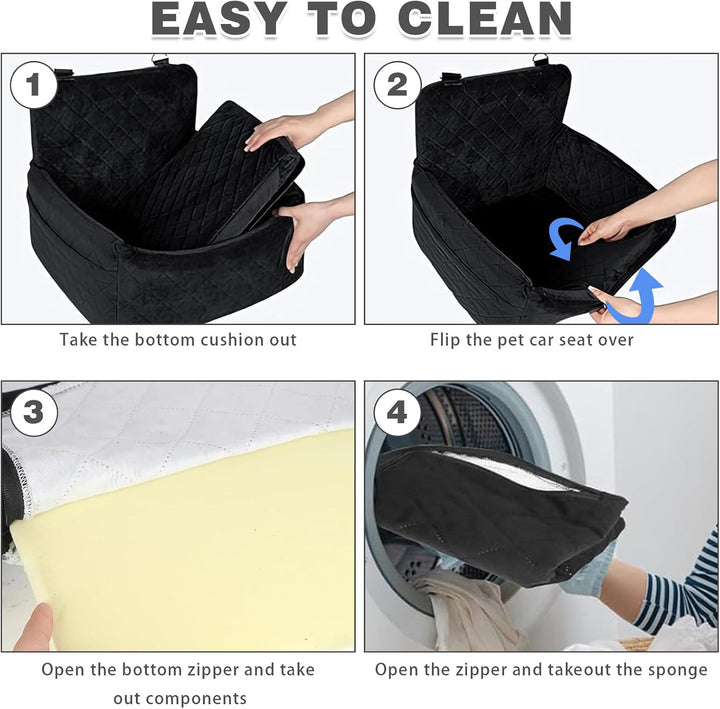 EASY TO CLEAN

1

Take the bottom cushion out

2

Flip the pet car seat over

3

Open the bottom zipper and take out components

4

Open the zipper and takeout the sponge