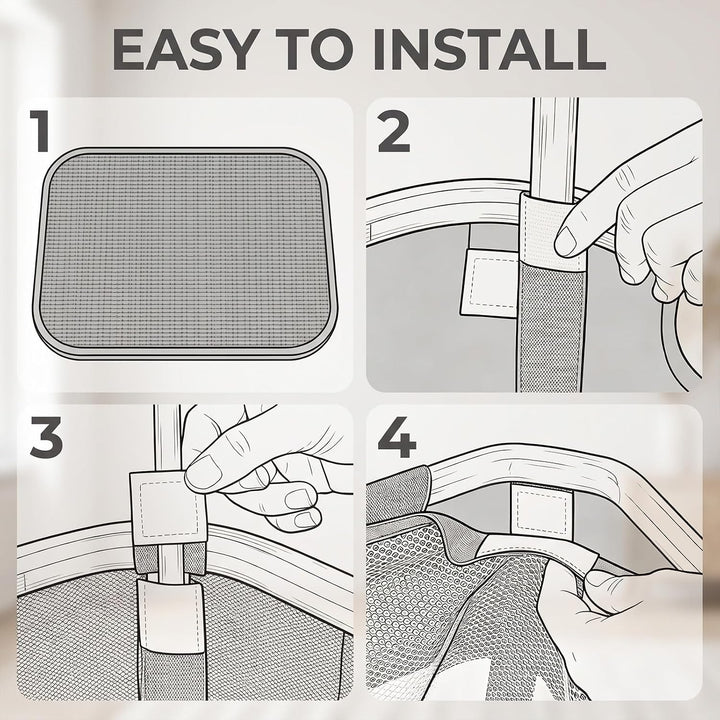 EASY TO INSTALL

1

2

3

4