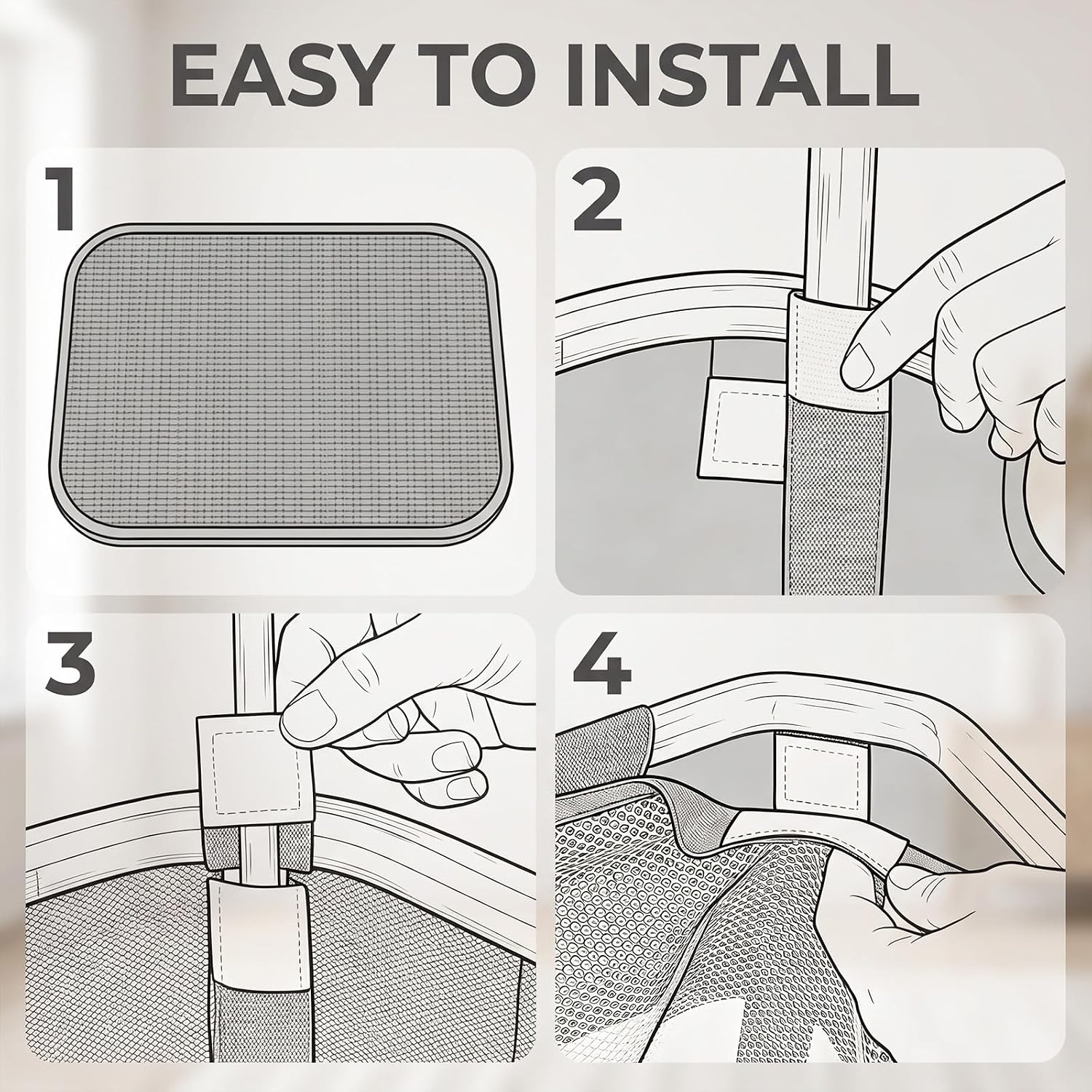 EASY TO INSTALL

1

2

3

4