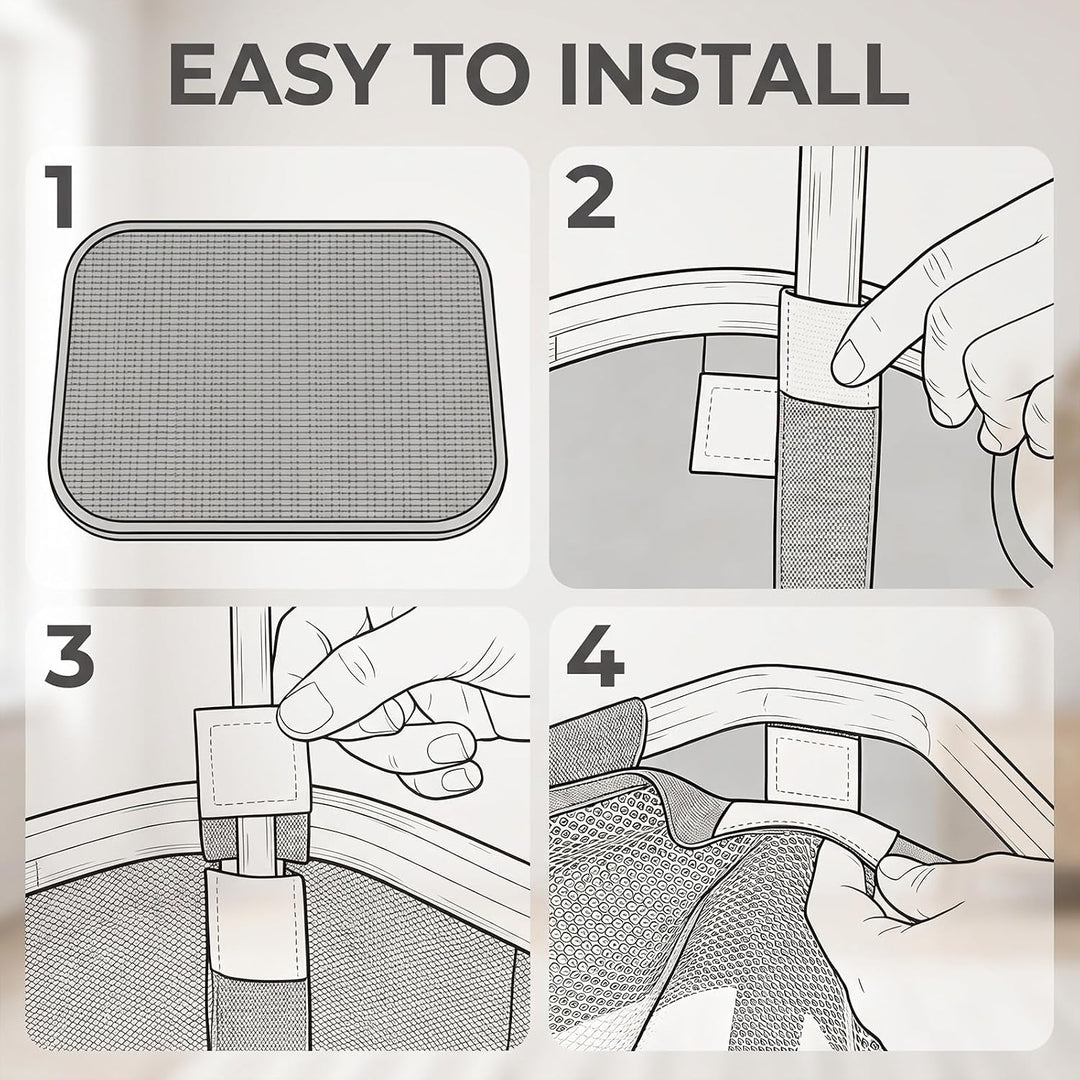 EASY TO INSTALL

1

2

3

4