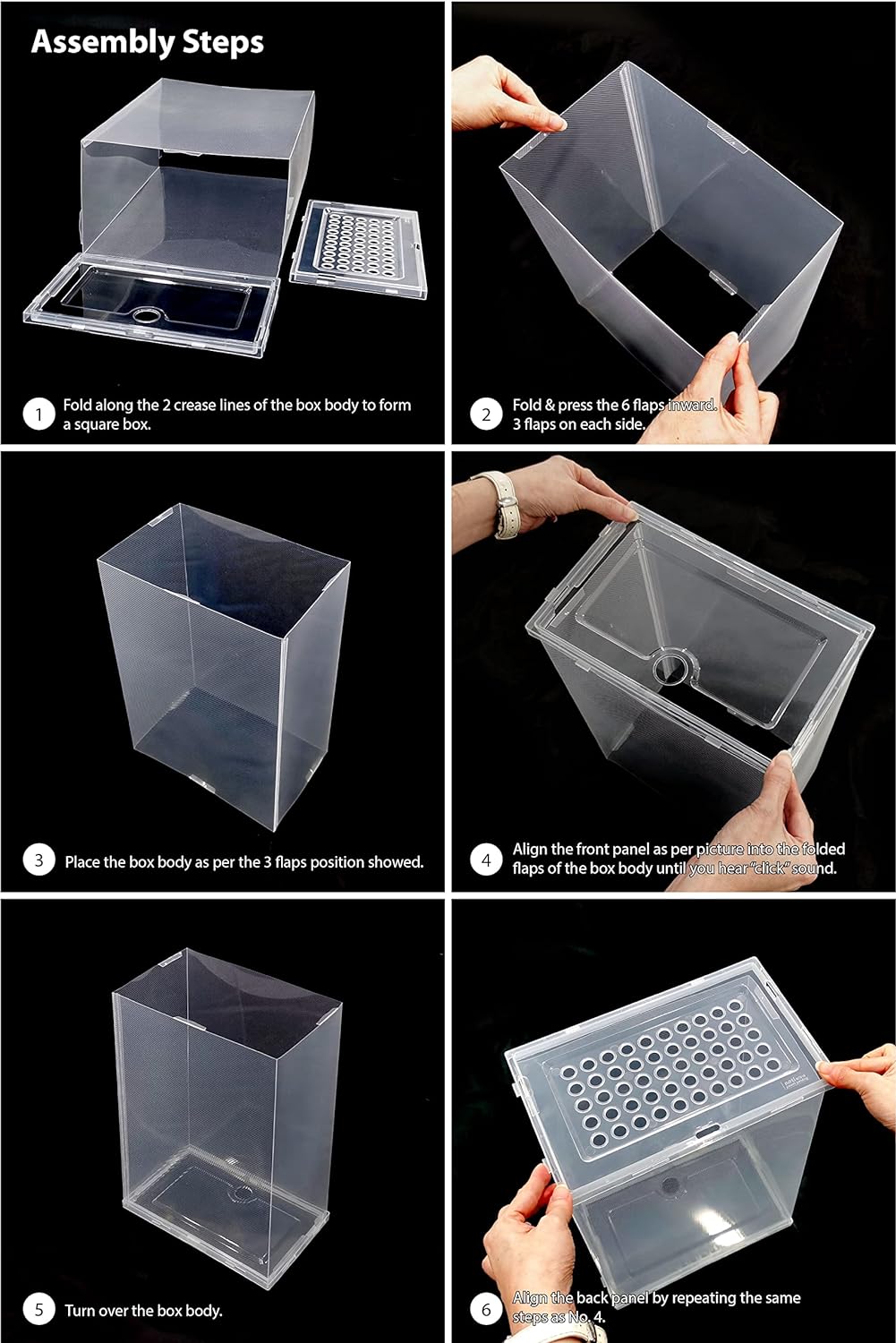 Assembly Steps

1 Fold along the 2 crease lines of the box body to form a square box.

2 Fold & press the 6 flaps inward. 3 flaps on each side.

3 Place the box body as per the 3 flaps position showed.

4 Align the front panel as per picture into the folded flaps of the box body until you hear "click" sound.

5 Turn over the box body.

6 Align the back panel by repeating the same steps as No. 4.