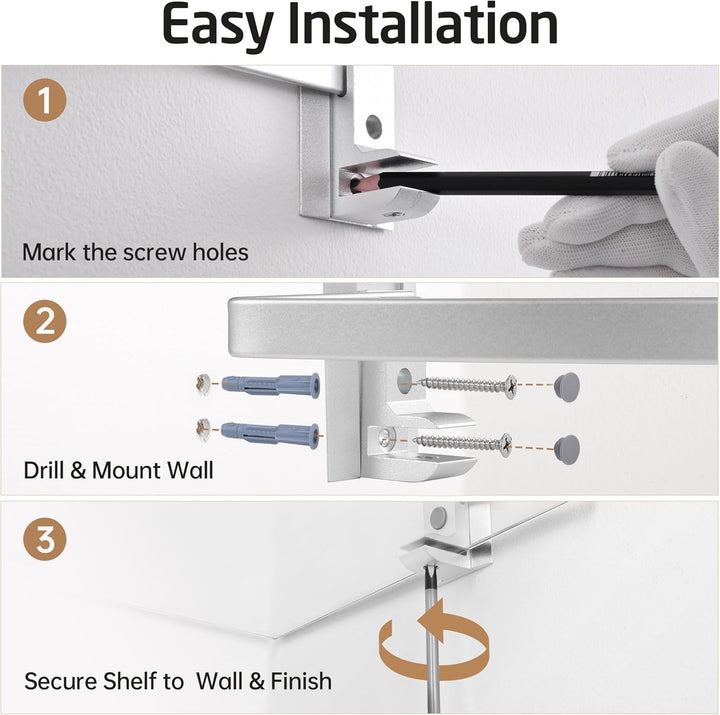 Easy Installation

1

Mark the screw holes

2

Drill & Mount Wall

3

Secure Shelf to  Wall & Finish