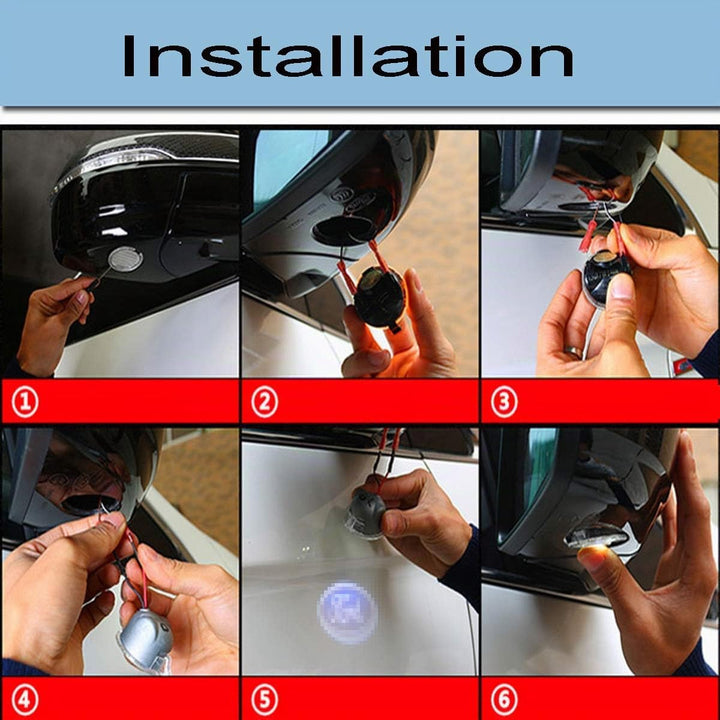 Installation

①

②

③

④

⑤

⑥