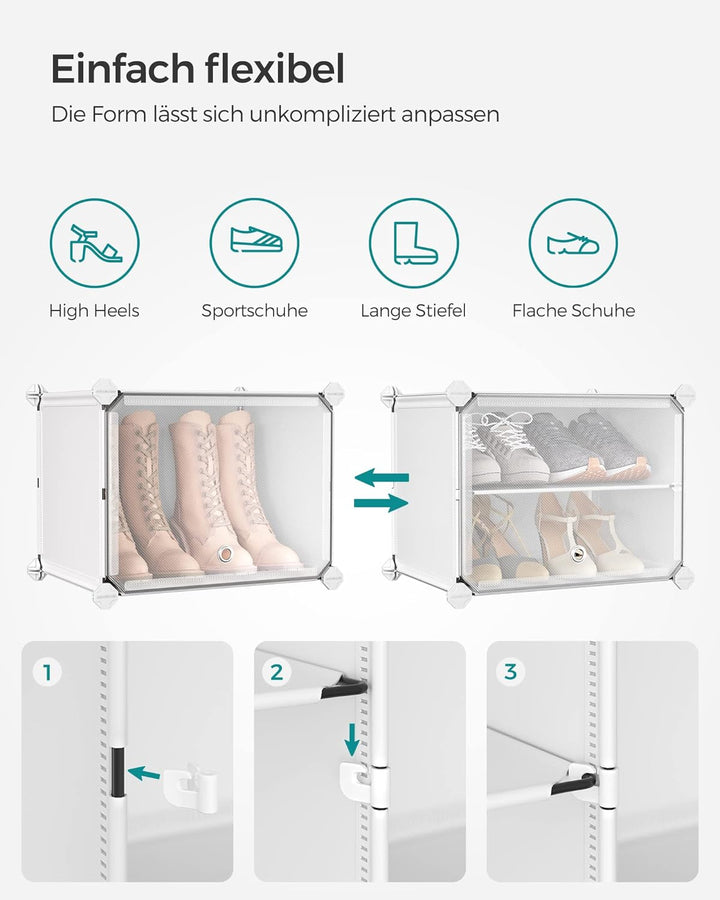 Einfach flexibel

Die Form lässt sich unkompliziert anpassen

High Heels

Sportschuhe

Lange Stiefel

Flache Schuhe

1

2

3