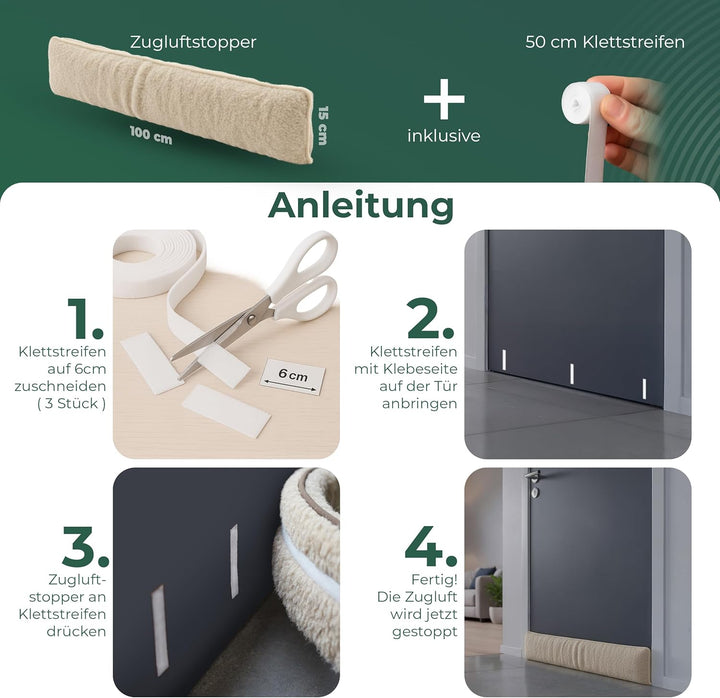 Zugluftstopper

100 cm

15 cm

+
inklusive

50 cm Klettstreifen

Anleitung

1.
Klettstreifen auf 6cm zuschneiden ( 3 Stück )

6 cm

2.
Klettstreifen mit Klebeseite auf der Tür anbringen

3.
Zugluftstopper an Klettstreifen drücken

4.
Fertig! Die Zugluft wird jetzt gestoppt