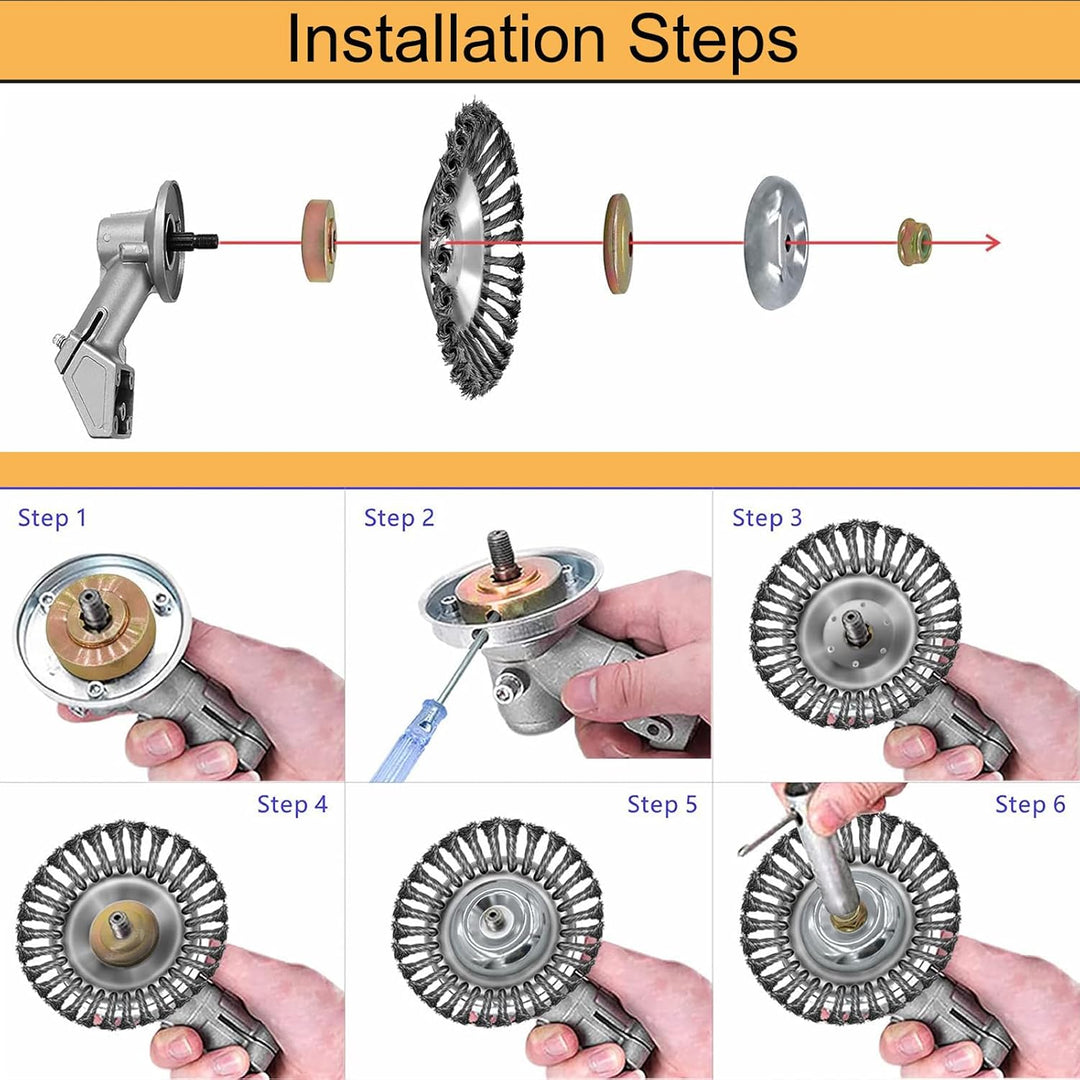 Installation Steps

Step 1

Step 2

Step 3

Step 4

Step 5

Step 6