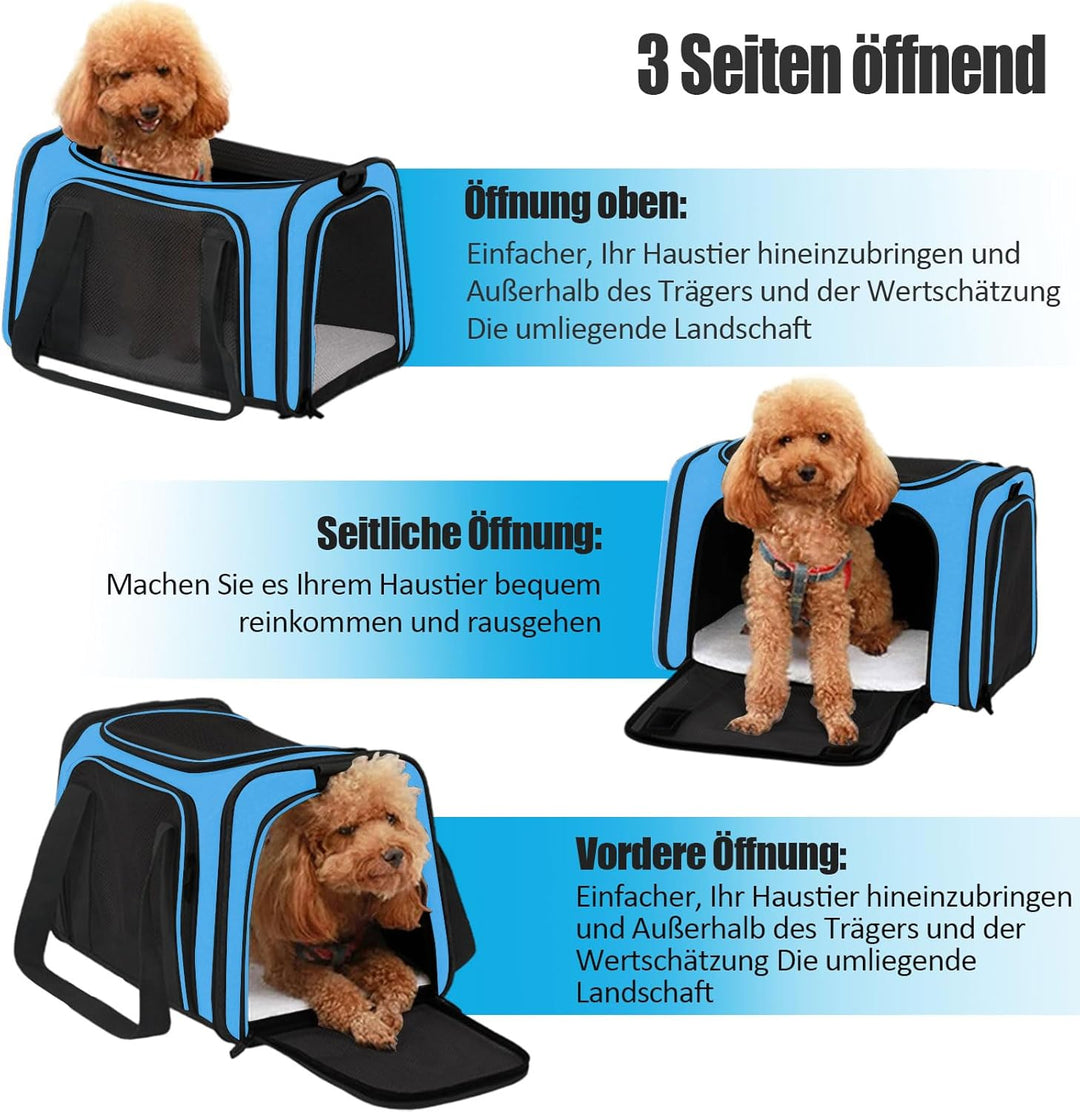 3 Seiten öffnend

Öffnung oben:
Einfacher, Ihr Haustier hineinzubringen und Außerhalb des Trägers und der Wertschätzung Die umliegende Landschaft

Seitliche Öffnung:
Machen Sie es Ihrem Haustier bequem reinkommen und rausgehen

Vordere Öffnung:
Einfacher, Ihr Haustier hineinzubringen und Außerhalb des Trägers und der Wertschätzung Die umliegende Landschaft