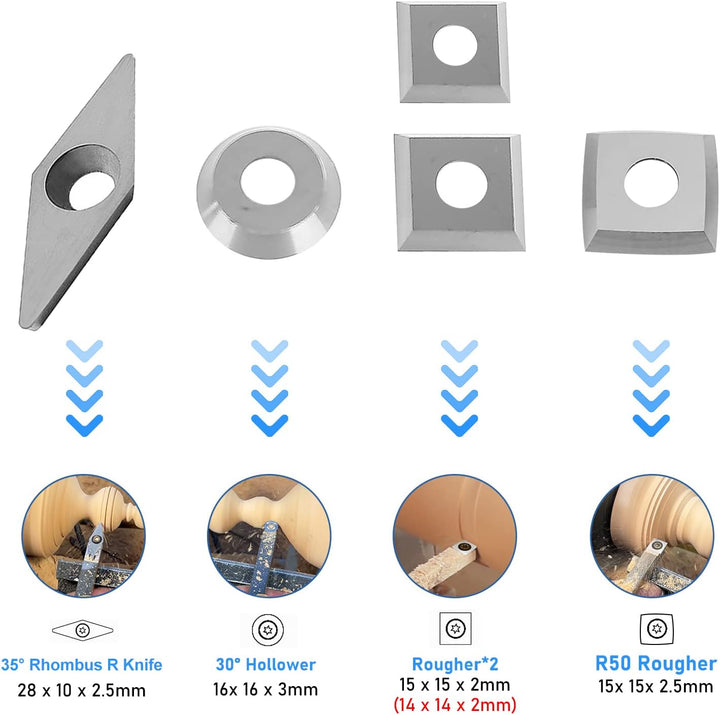 35° Rhombus R Knife
28 x 10 x 2.5mm

30° Hollower
16x 16 x 3mm

Rougher*2
15 x 15 x 2mm
(14 x 14 x 2mm)

R50 Rougher
15x 15x 2.5mm