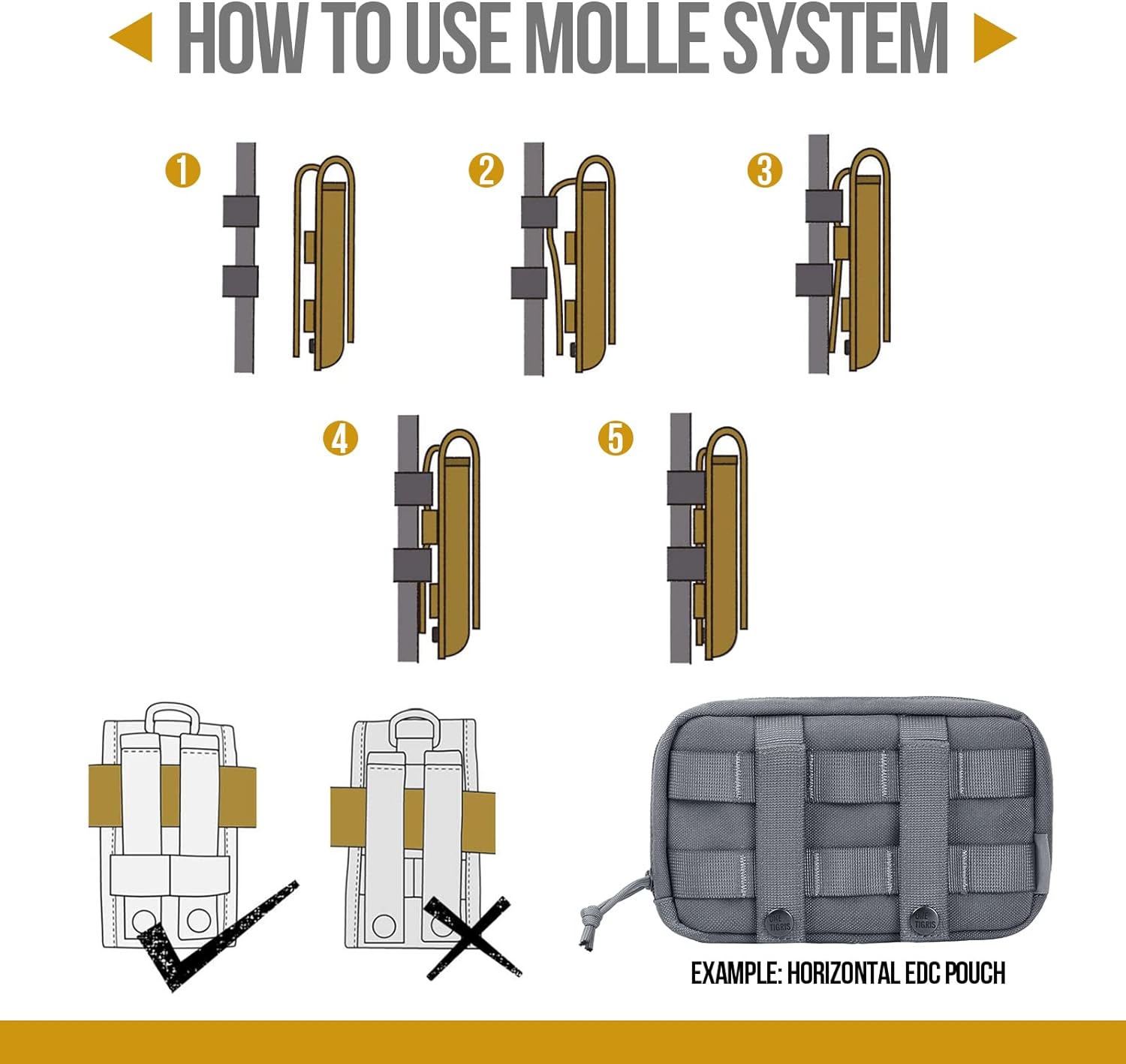 HOW TO USE MOLLE SYSTEM

1

2

3

4

5

ONE TIGRIS

ONE TIGRIS

EXAMPLE: HORIZONTAL EDC POUCH