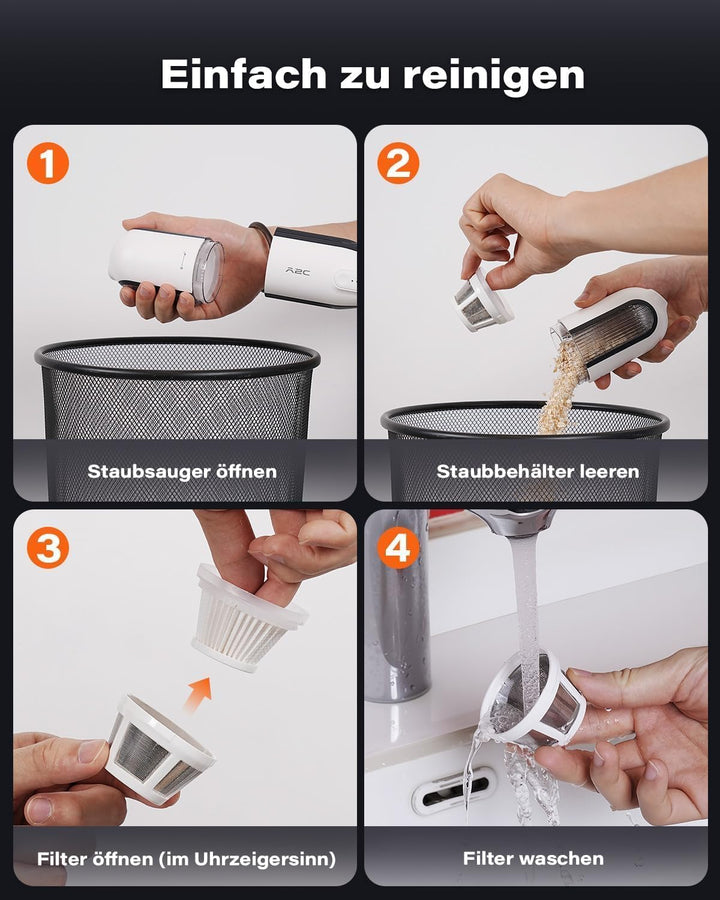 Einfach zu reinigen

1

Staubsauger öffnen

2

Staubbehälter leeren

3

Filter öffnen (im Uhrzeigersinn)

4

Filter waschen