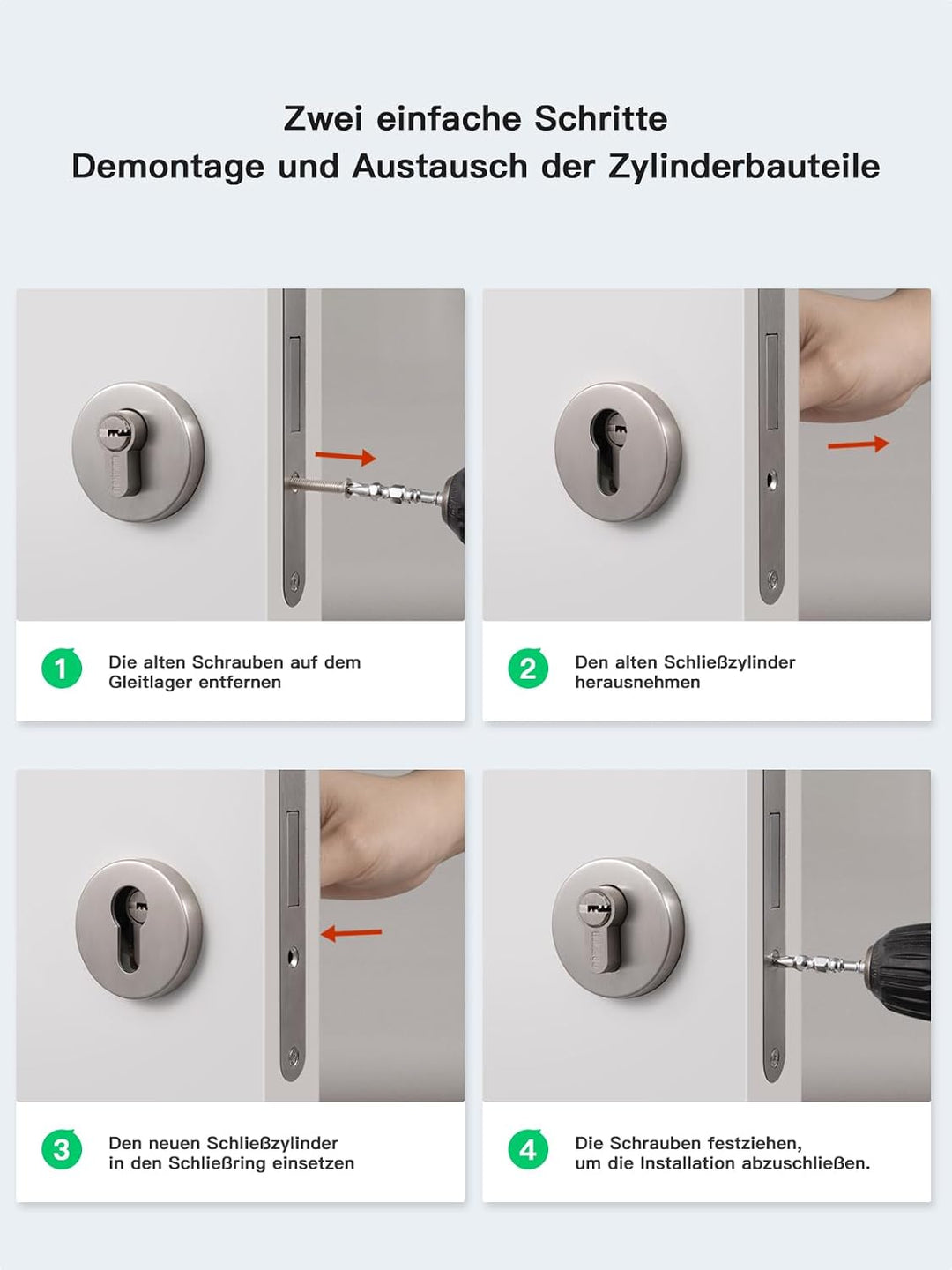 Zwei einfache Schritte
Demontage und Austausch der Zylinderbauteile

1 Die alten Schrauben auf dem Gleitlager entfernen

2 Den alten Schließzylinder herausnehmen

3 Den neuen Schließzylinder in den Schließring einsetzen

4 Die Schrauben festziehen, um die Installation abzuschließen.