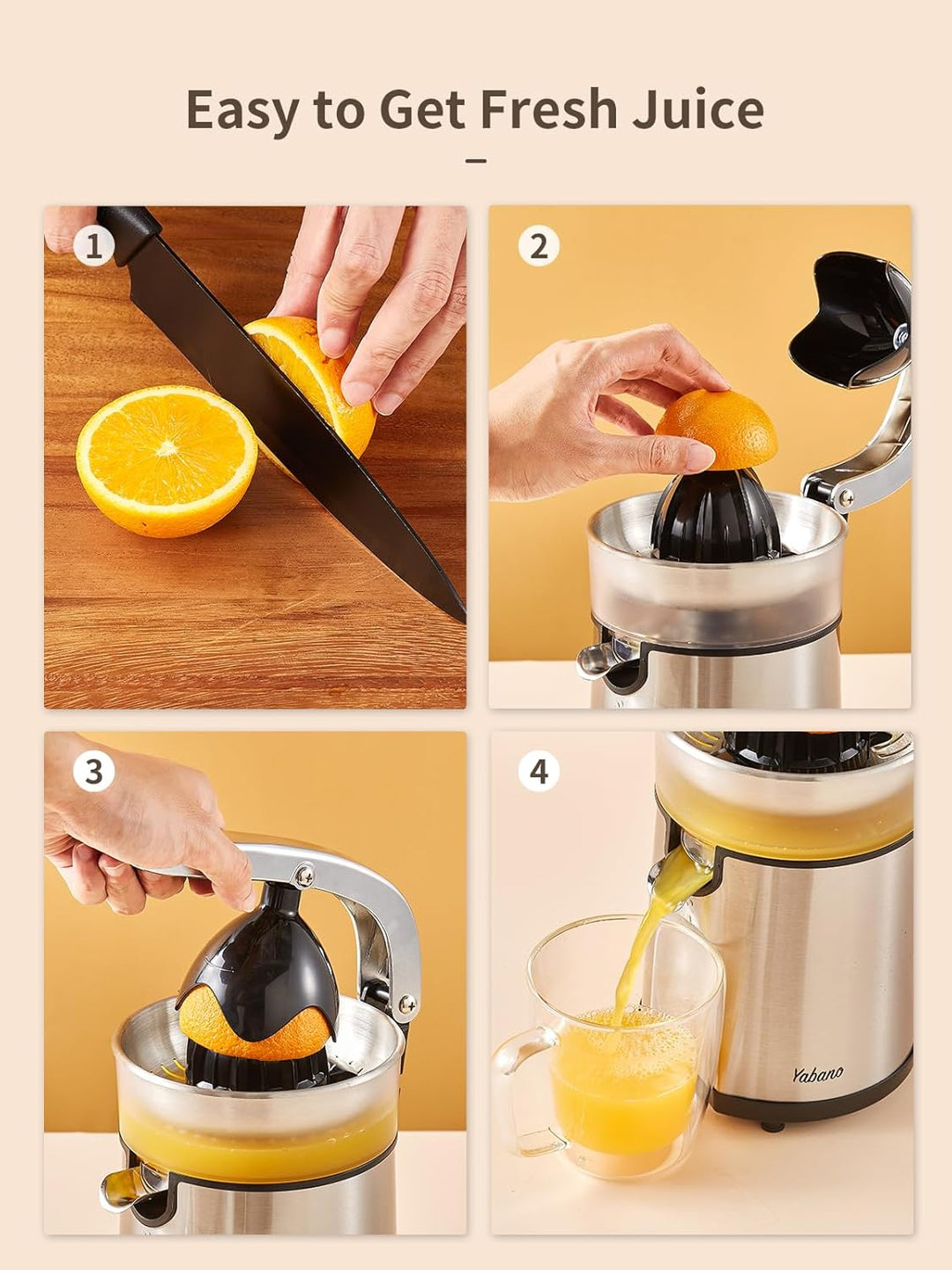 Easy to Get Fresh Juice

1

2

3

4

Yabano