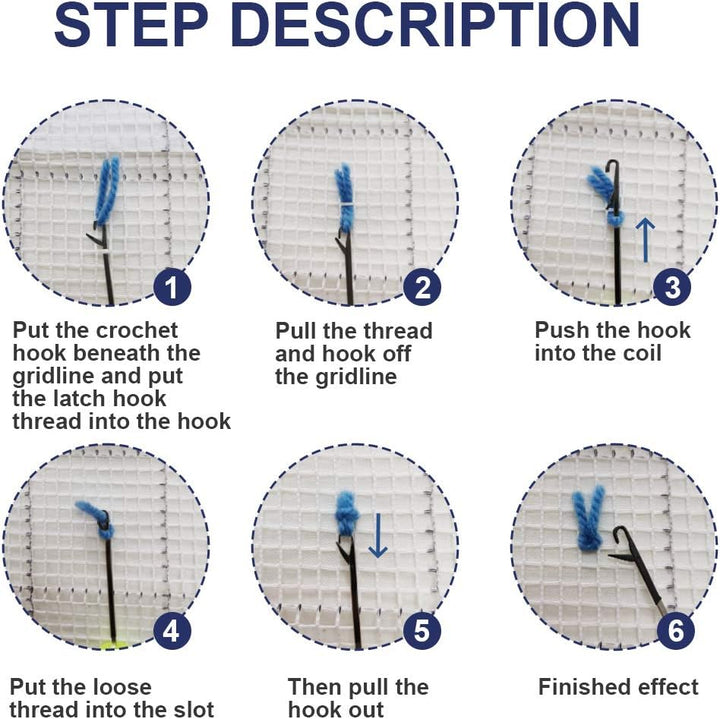 STEP DESCRIPTION

1

Put the crochet hook beneath the gridline and put the latch hook thread into the hook

2

Pull the thread and hook off the gridline

3

Push the hook into the coil

4

Put the loose thread into the slot

5

Then pull the hook out

6

Finished effect