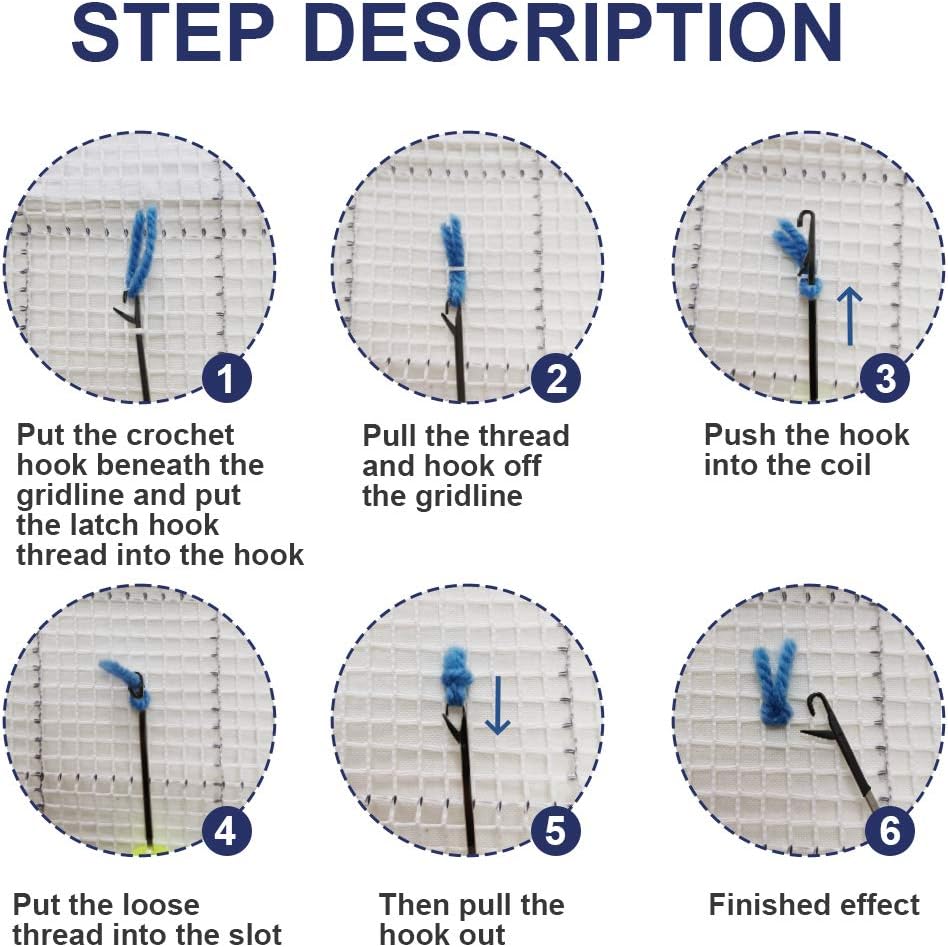 STEP DESCRIPTION

1

Put the crochet hook beneath the gridline and put the latch hook thread into the hook

2

Pull the thread and hook off the gridline

3

Push the hook into the coil

4

Put the loose thread into the slot

5

Then pull the hook out

6

Finished effect