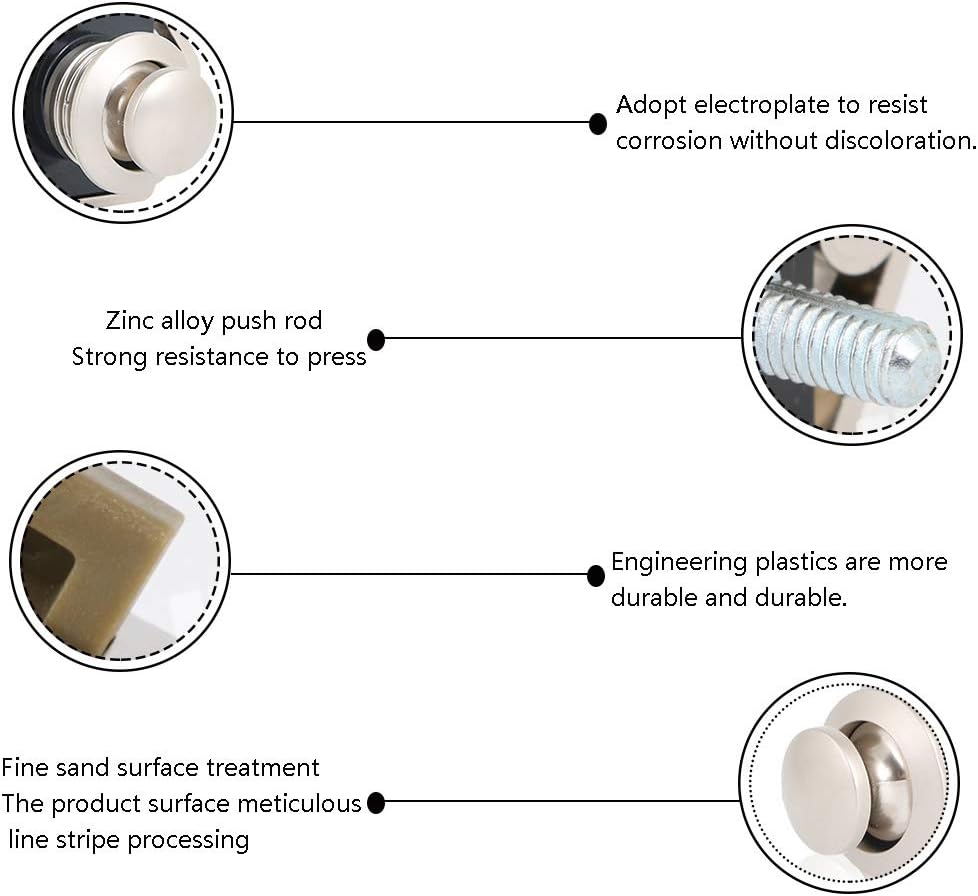 Adopt electroplate to resist corrosion without discoloration.

Zinc alloy push rod
Strong resistance to press

Engineering plastics are more durable and durable.

Fine sand surface treatment
The product surface meticulous line stripe processing