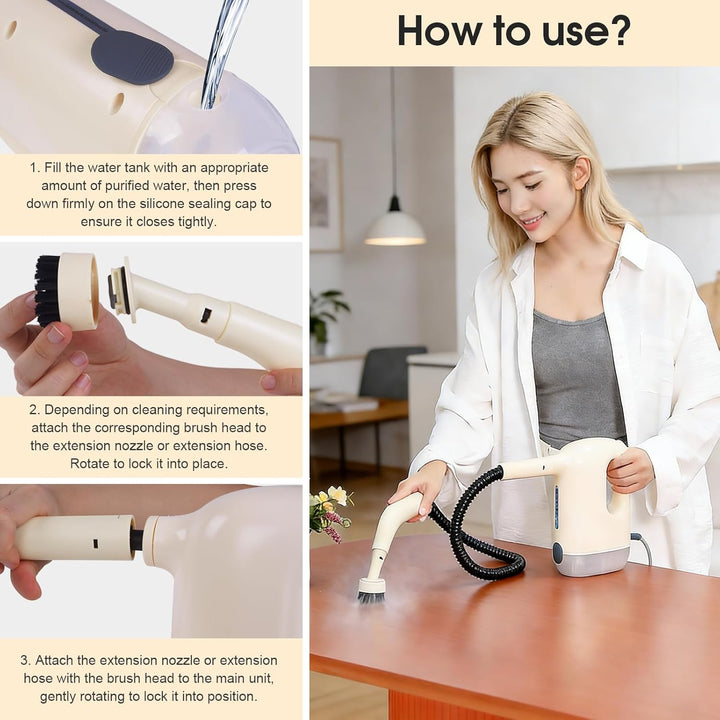 How to use?

1. Fill the water tank with an appropriate amount of purified water, then press down firmly on the silicone sealing cap to ensure it closes tightly.

2. Depending on cleaning requirements, attach the corresponding brush head to the extension nozzle or extension hose. Rotate to lock it into place.

3. Attach the extension nozzle or extension hose with the brush head to the main unit, gently rotating to lock it into position.