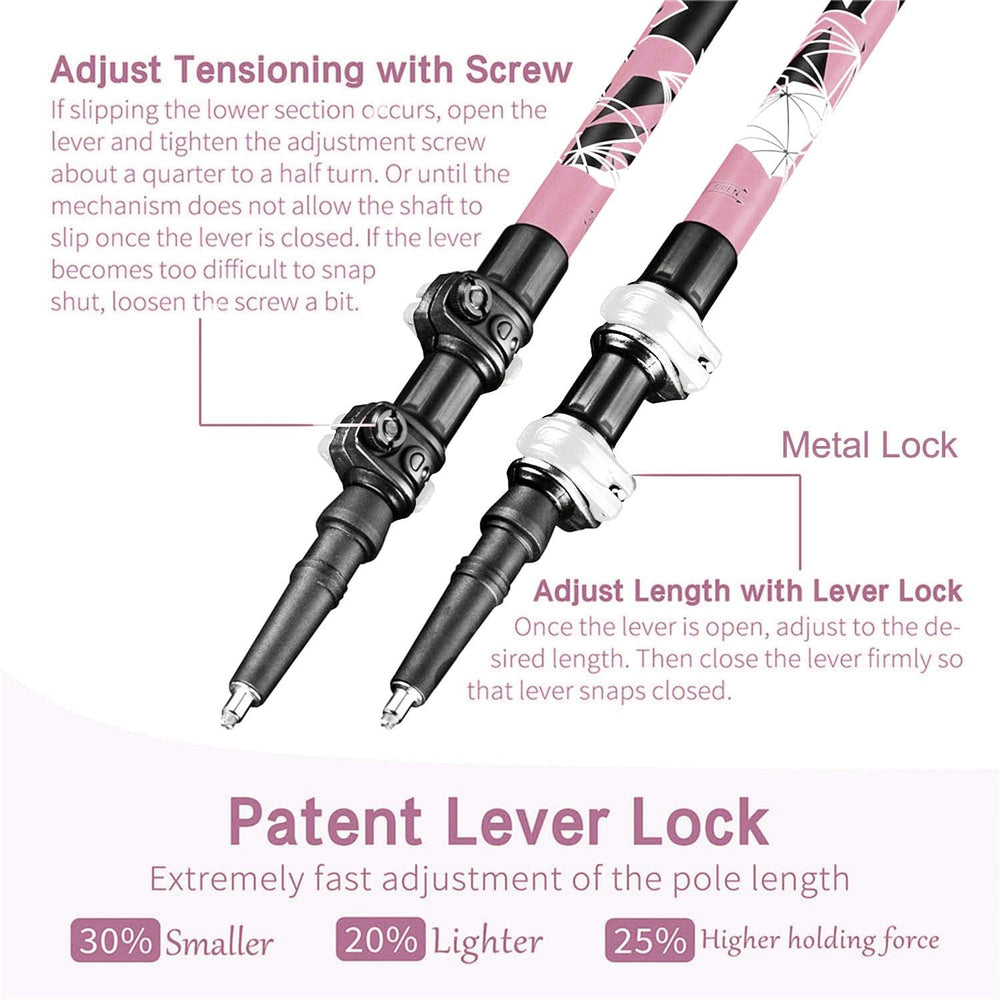 Adjust Tensioning with Screw
If slipping the lower section occurs, open the lever and tighten the adjustment screw about a quarter to a half turn. Or until the mechanism does not allow the shaft to slip once the lever is closed. If the lever becomes too difficult to snap shut, loosen the screw a bit.

Metal Lock

Adjust Length with Lever Lock
Once the lever is open, adjust to the desired length. Then close the lever firmly so that lever snaps closed.

Patent Lever Lock
Extremely fast adjustment of the pole length

30% Smaller 20% Lighter 25% Higher holding force