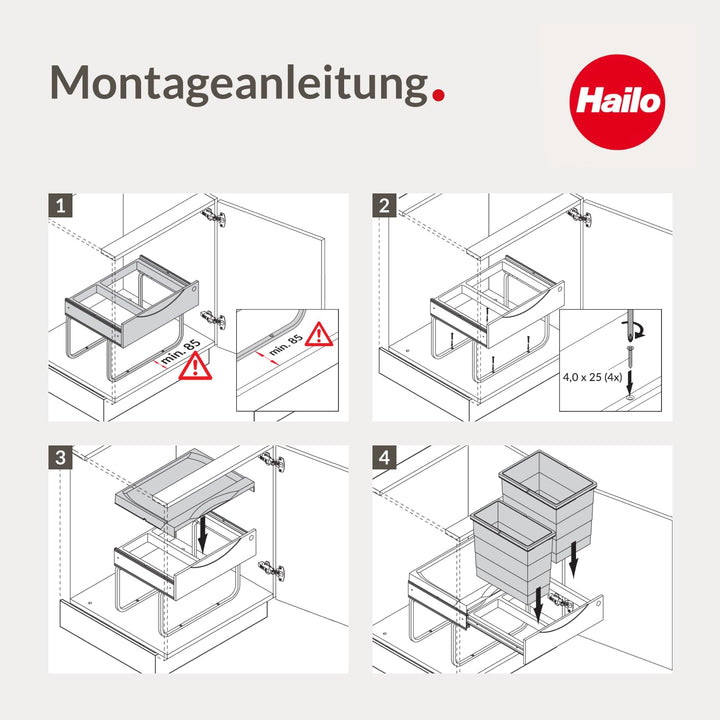 Montageanleitung.

Hailo

1

min. 85

min. 85

2

4,0 x 25 (4x)

3

4