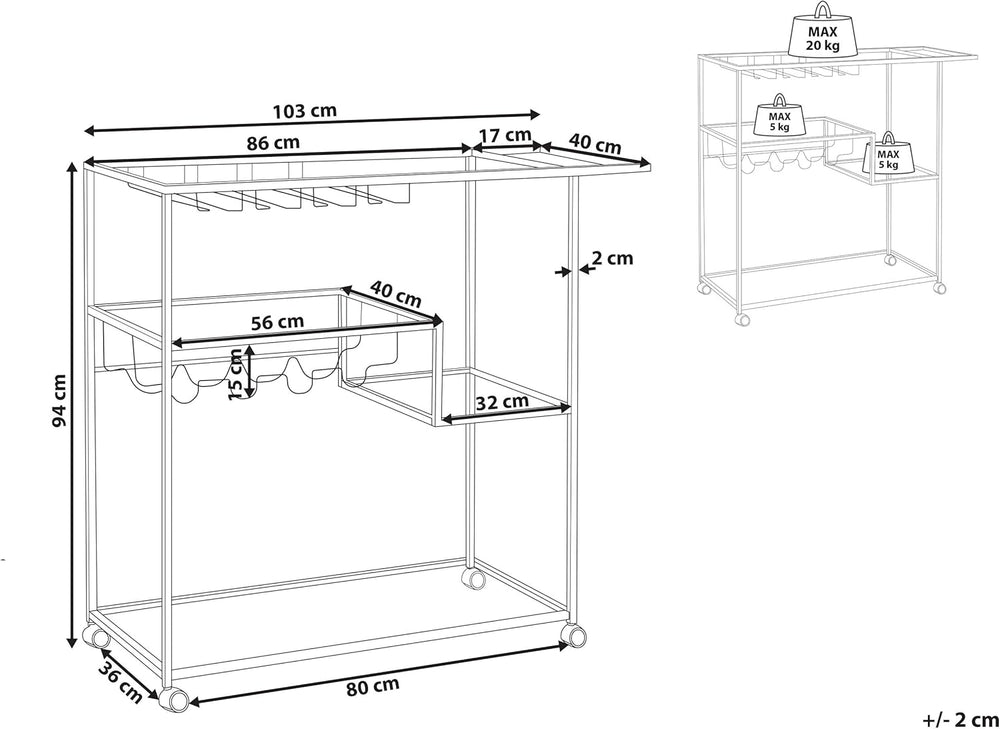 103 cm
86 cm
17 cm
40 cm
2 cm
40 cm
56 cm
15 cm
32 cm
94 cm
36 cm
80 cm
MAX
20 kg
MAX
5 kg
MAX
5 kg
+/- 2 cm