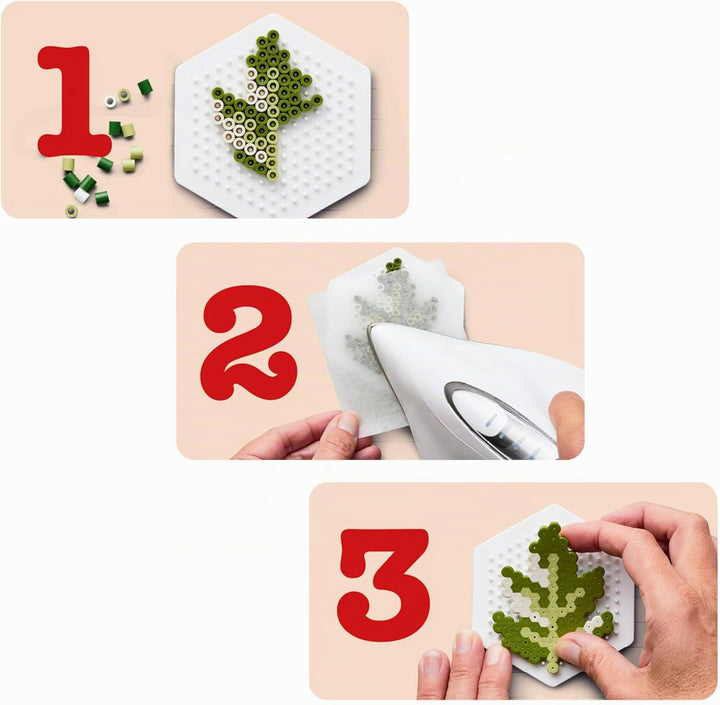 1

2

3