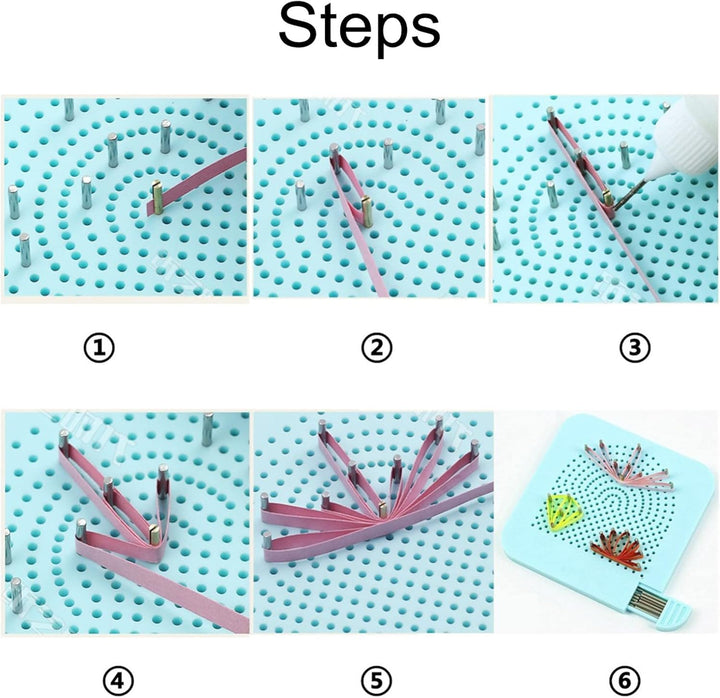 Steps

①

②

③

④

⑤

⑥