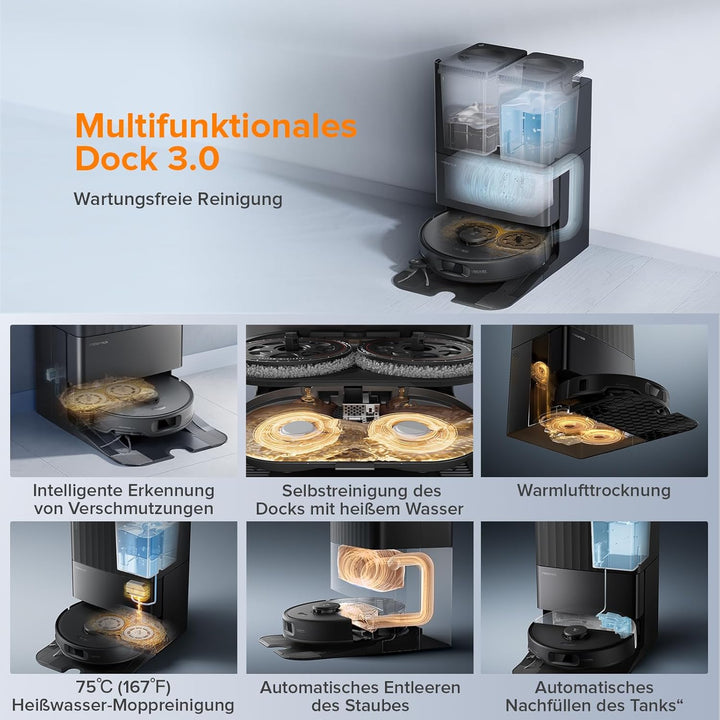 Multifunktionales Dock 3.0

Wartungsfreie Reinigung

Intelligente Erkennung von Verschmutzungen

Selbstreinigung des Docks mit heißem Wasser

Warmlufttrocknung

75℃ (167°F) Heißwasser-Moppreinigung

Automatisches Entleeren des Staubes

Automatisches Nachfüllen des Tanks“