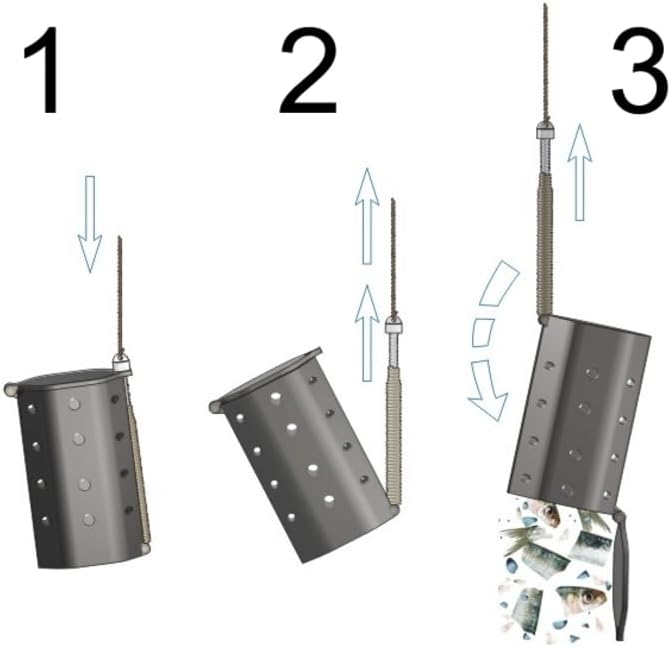 1

2

3