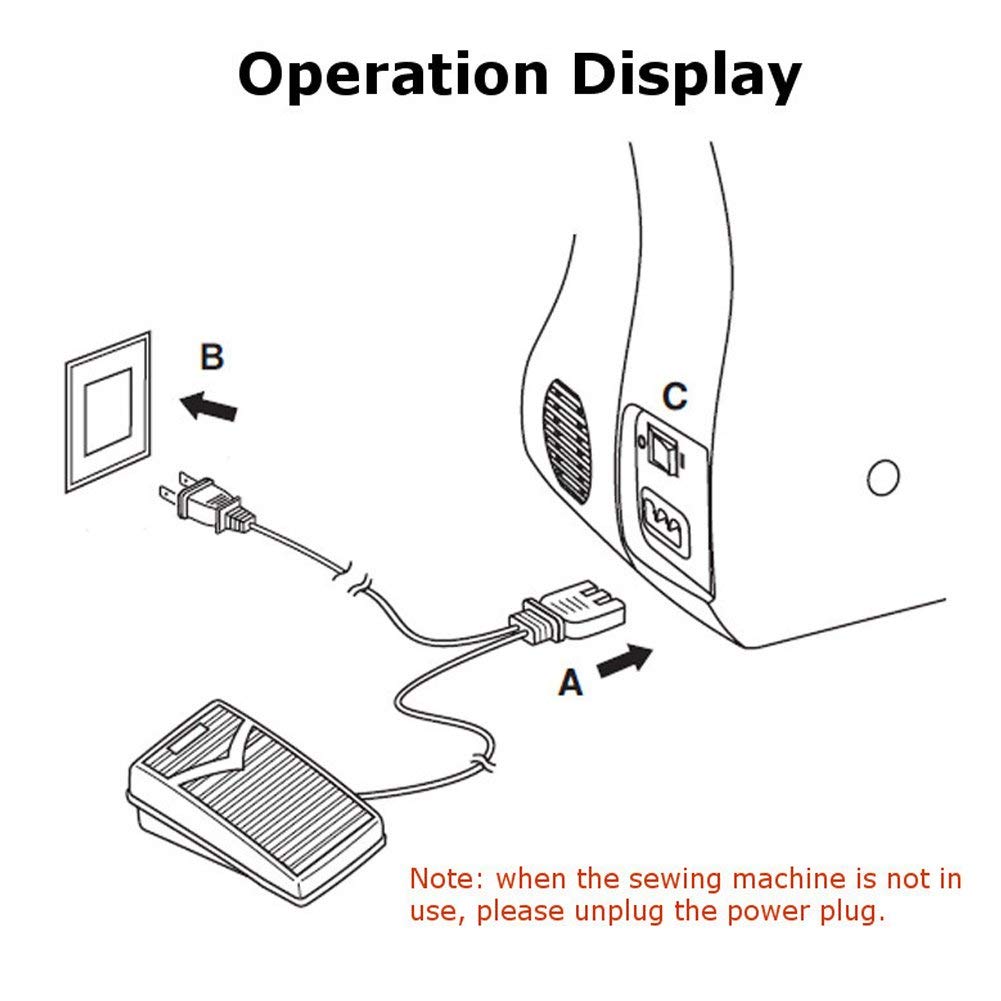 Operation Display

B

C

A

Note: when the sewing machine is not in use, please unplug the power plug.