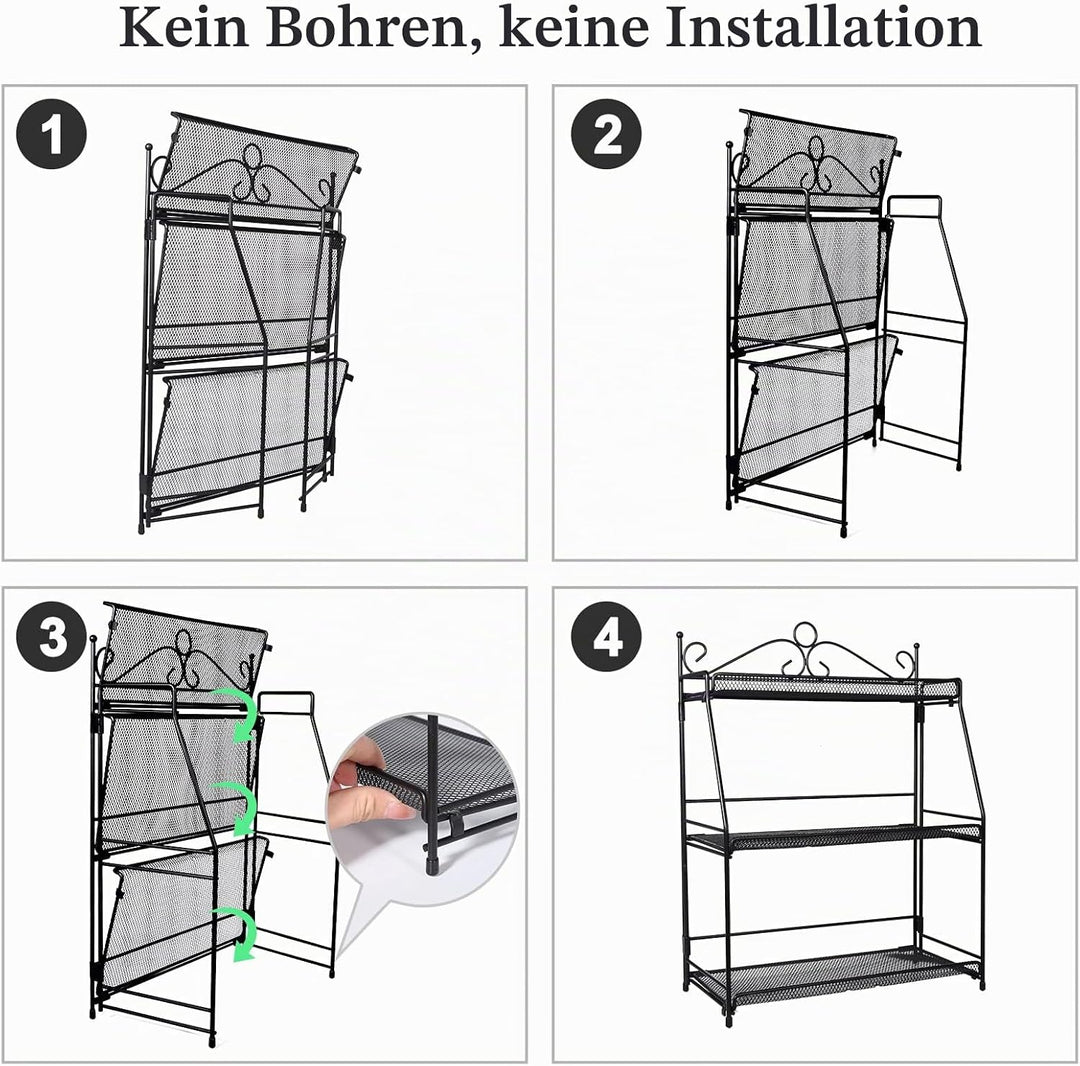 Kein Bohren, keine Installation

1

2

3

4