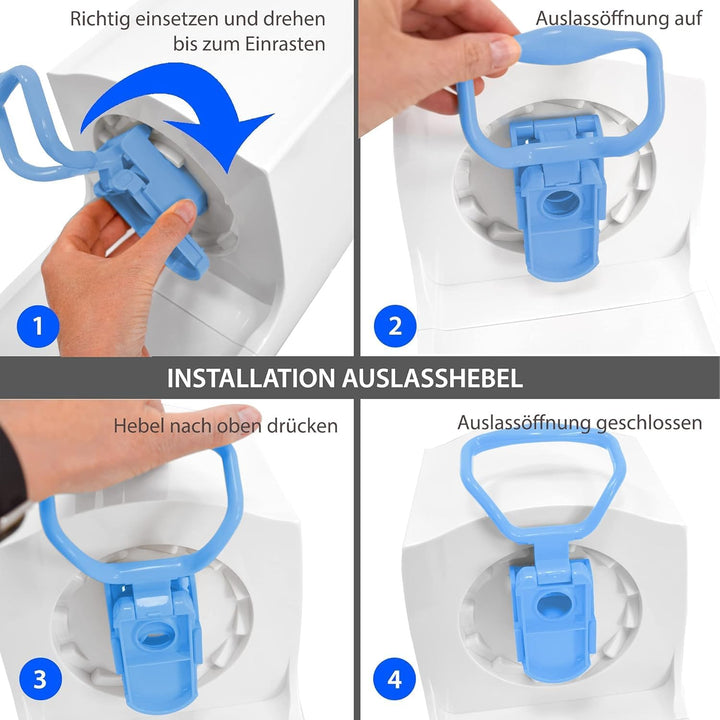 Richtig einsetzen und drehen bis zum Einrasten

1

Auslassöffnung auf

2

INSTALLATION AUSLASSHEBEL

Hebel nach oben drücken

3

Auslassöffnung geschlossen

4