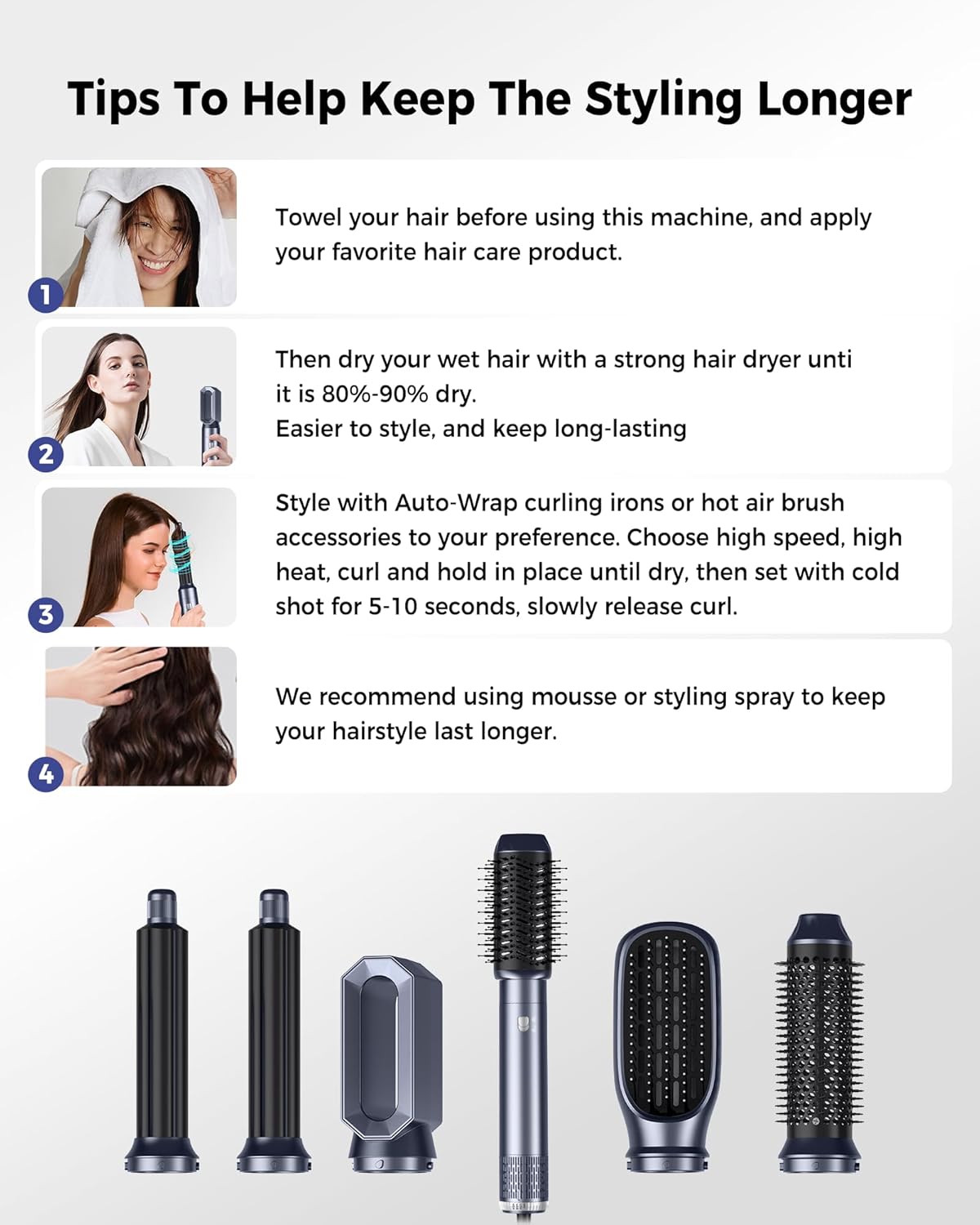 Tips To Help Keep The Styling Longer

1

Towel your hair before using this machine, and apply your favorite hair care product.

2

Then dry your wet hair with a strong hair dryer unti it is 80%-90% dry.
Easier to style, and keep long-lasting

3

Style with Auto-Wrap curling irons or hot air brush accessories to your preference. Choose high speed, high heat, curl and hold in place until dry, then set with cold shot for 5-10 seconds, slowly release curl.

4

We recommend using mousse or styling spray to keep your hairstyle last longer.