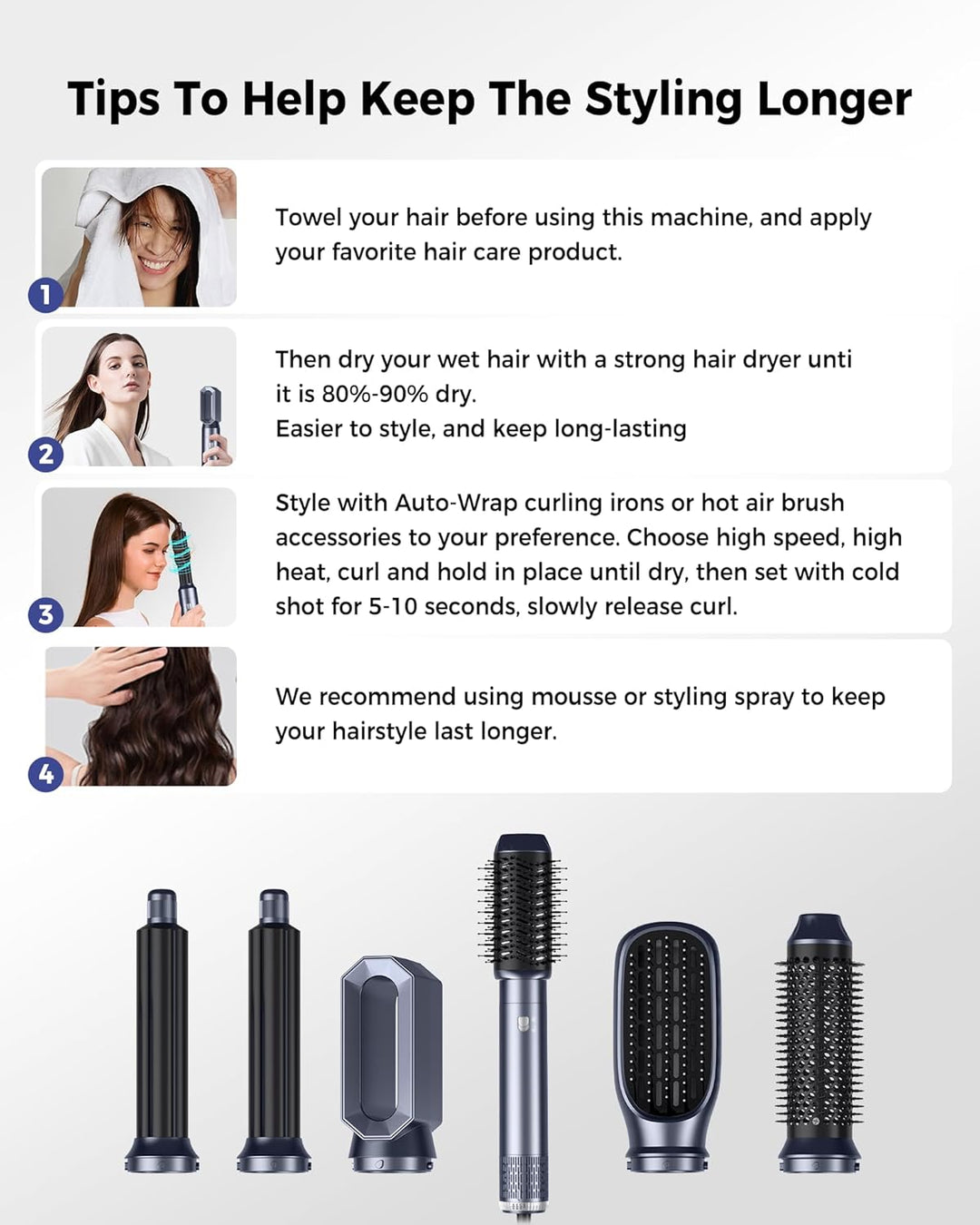 Tips To Help Keep The Styling Longer

1

Towel your hair before using this machine, and apply your favorite hair care product.

2

Then dry your wet hair with a strong hair dryer unti it is 80%-90% dry.
Easier to style, and keep long-lasting

3

Style with Auto-Wrap curling irons or hot air brush accessories to your preference. Choose high speed, high heat, curl and hold in place until dry, then set with cold shot for 5-10 seconds, slowly release curl.

4

We recommend using mousse or styling spray to keep your hairstyle last longer.