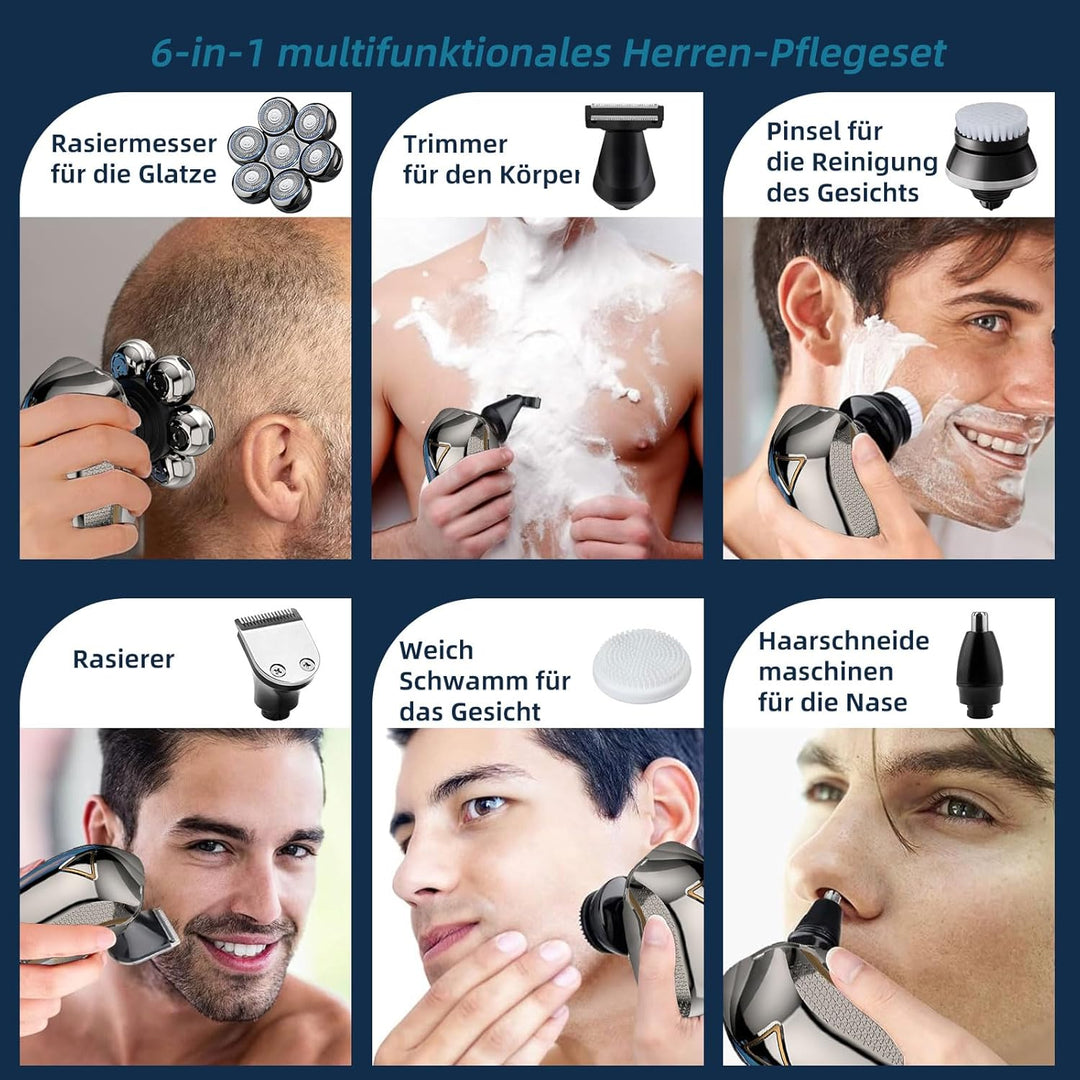 6-in-1 multifunktionales Herren-Pflegeset

Rasiermesser für die Glatze

Trimmer für den Körper

Pinsel für die Reinigung des Gesichts

Rasierer

Weich Schwamm für das Gesicht

Haarschneide maschinen für die Nase