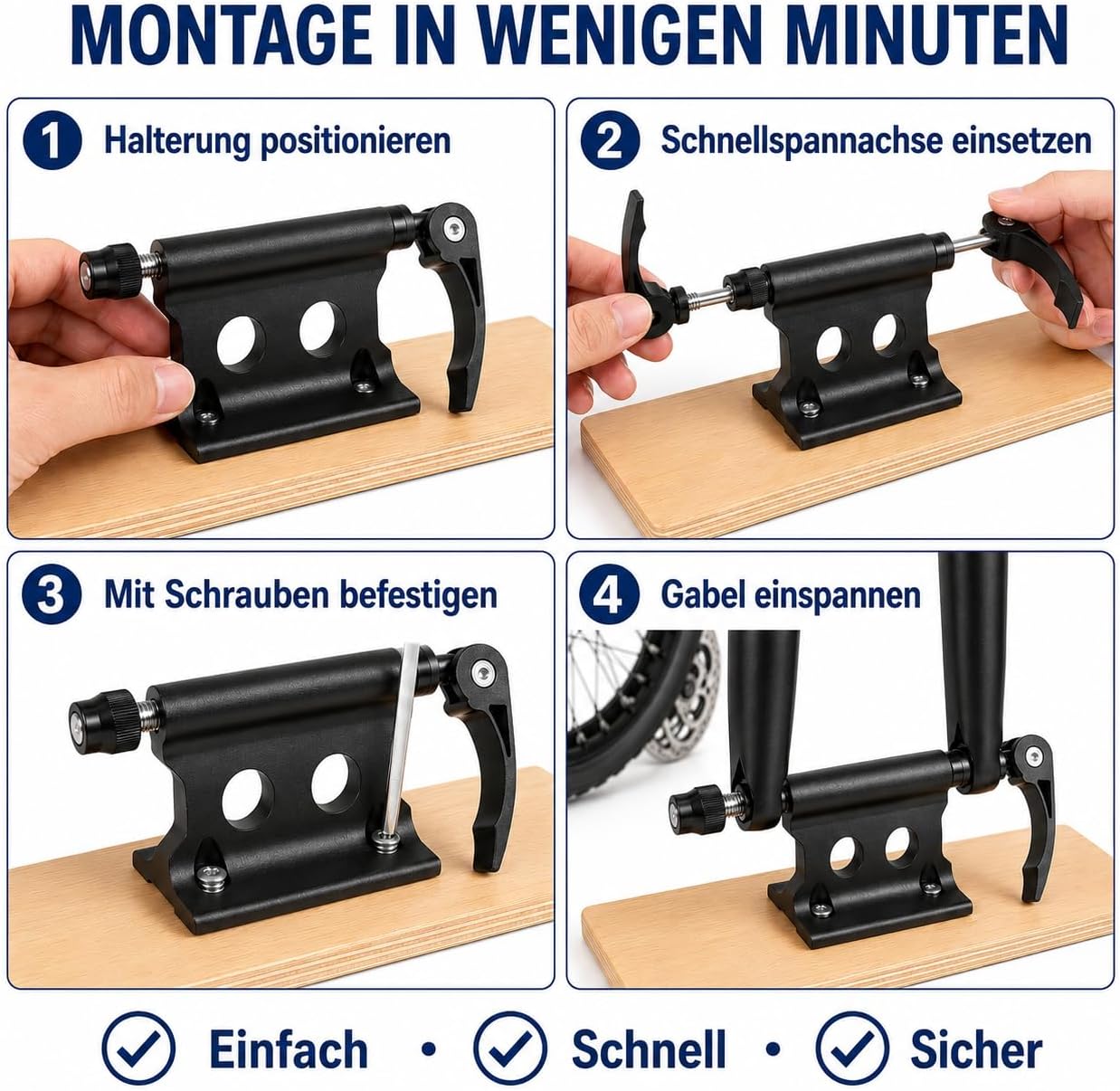 MONTAGE IN WENIGEN MINUTEN

1 Halterung positionieren

2 Schnellspannachse einsetzen

3 Mit Schrauben befestigen

4 Gabel einspannen

Einfach • Schnell • Sicher