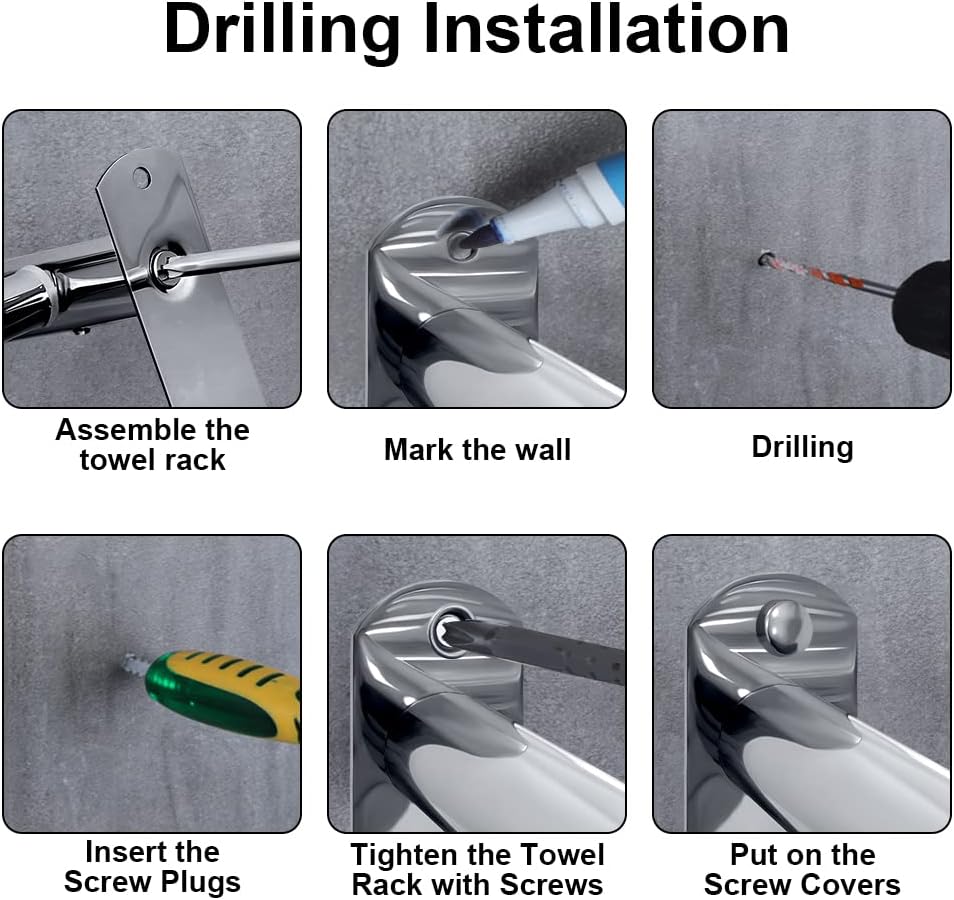 Drilling Installation

Assemble the towel rack

Mark the wall

Drilling

Insert the Screw Plugs

Tighten the Towel Rack with Screws

Put on the Screw Covers