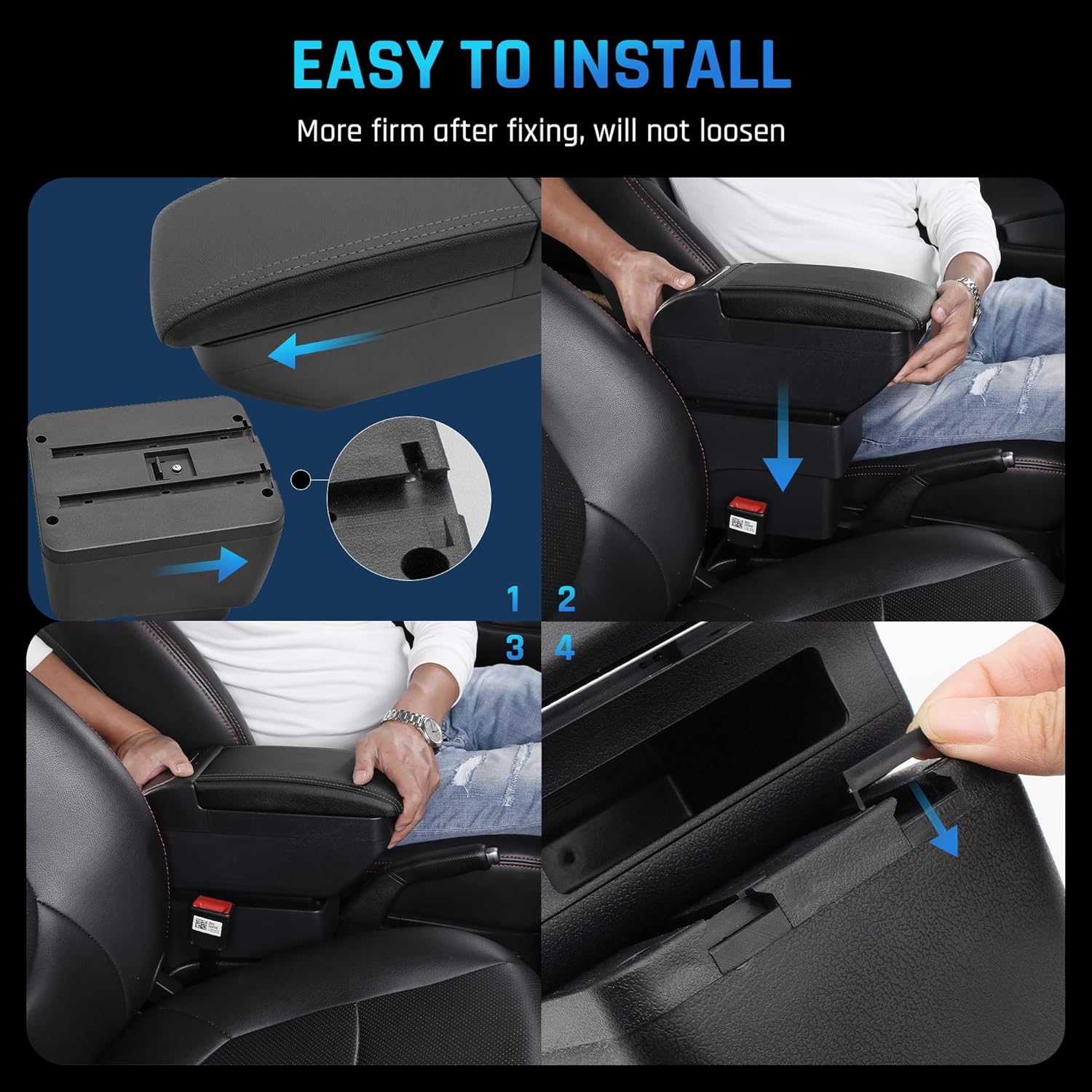 EASY TO INSTALL

More firm after fixing, will not loosen

1

2

3

4