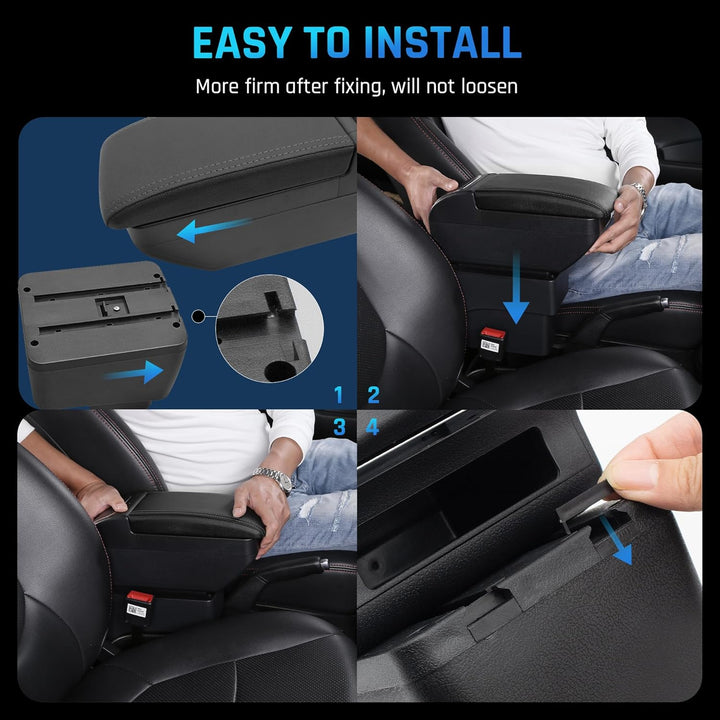 EASY TO INSTALL

More firm after fixing, will not loosen

1

2

3

4