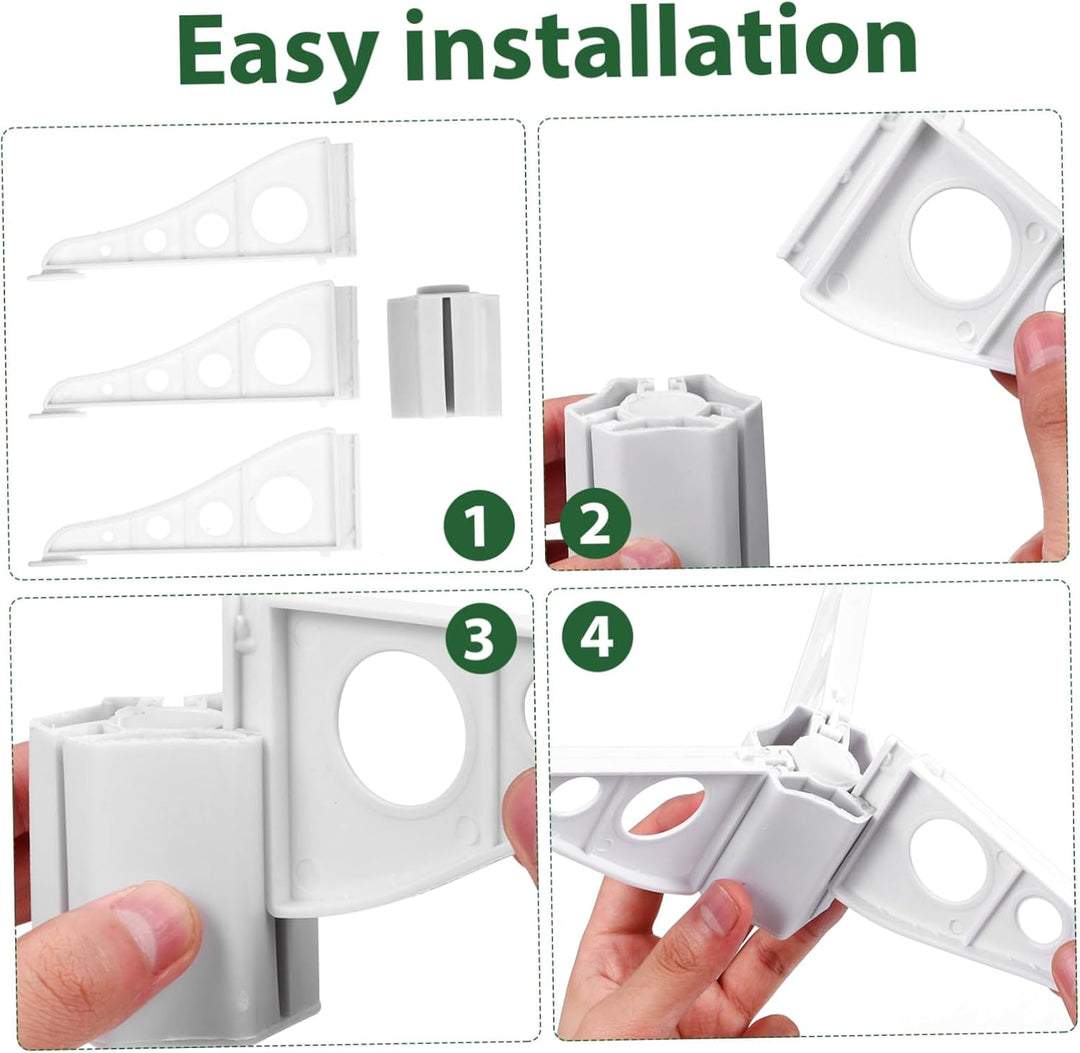 Easy installation

1

2

3

4