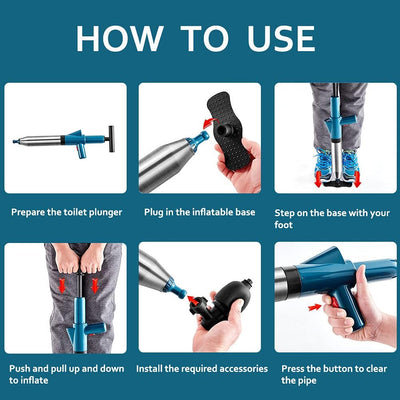 HOW TO USE

Prepare the toilet plunger

Plug in the inflatable base

Step on the base with your foot

Push and pull up and down to inflate

Install the required accessories

Press the button to clear the pipe