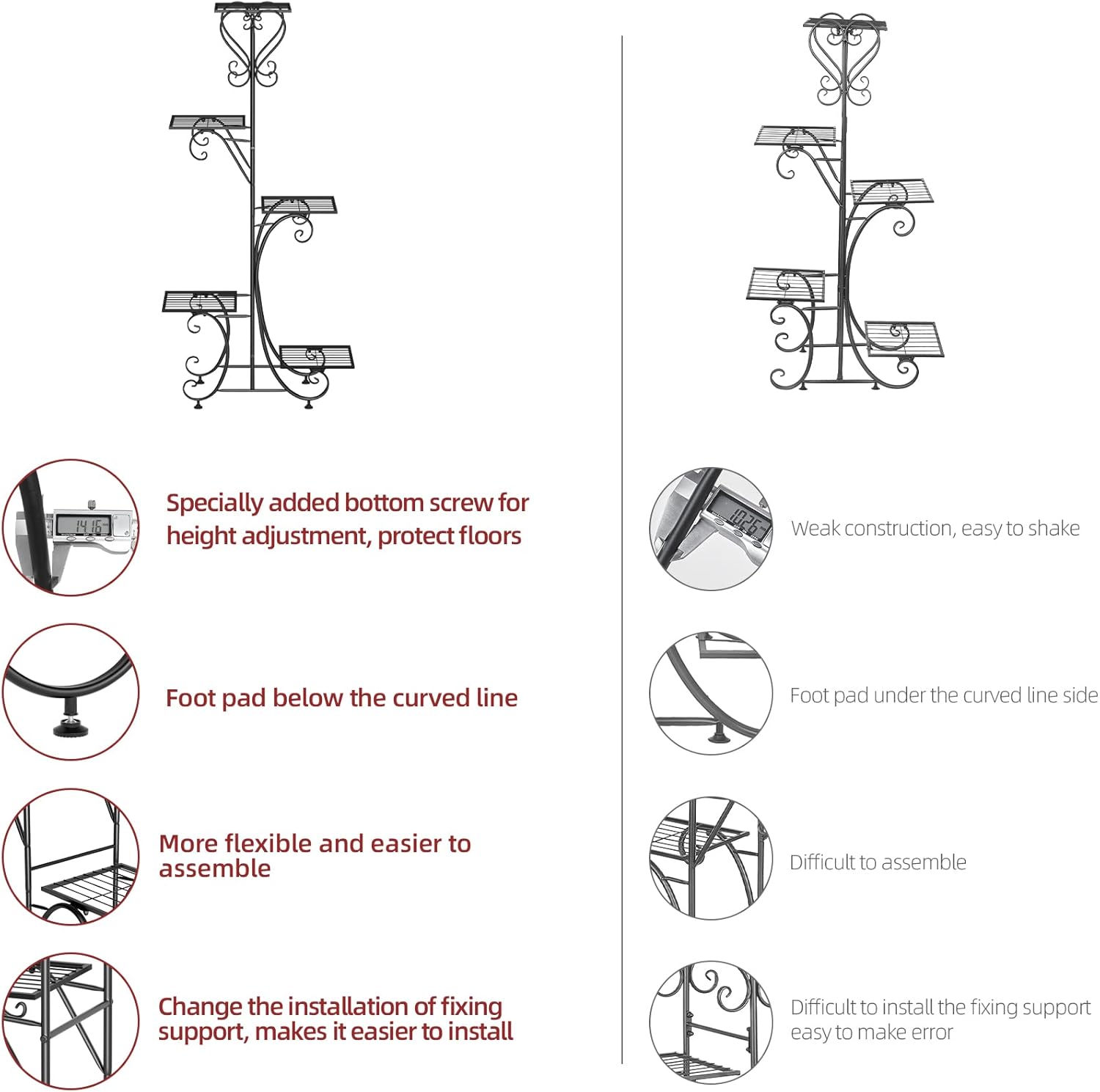 14.16

Specially added bottom screw for height adjustment, protect floors

Foot pad below the curved line

More flexible and easier to assemble

Change the installation of fixing support, makes it easier to install

10.26

Weak construction, easy to shake

Foot pad under the curved line side

Difficult to assemble

Difficult to install the fixing support easy to make error