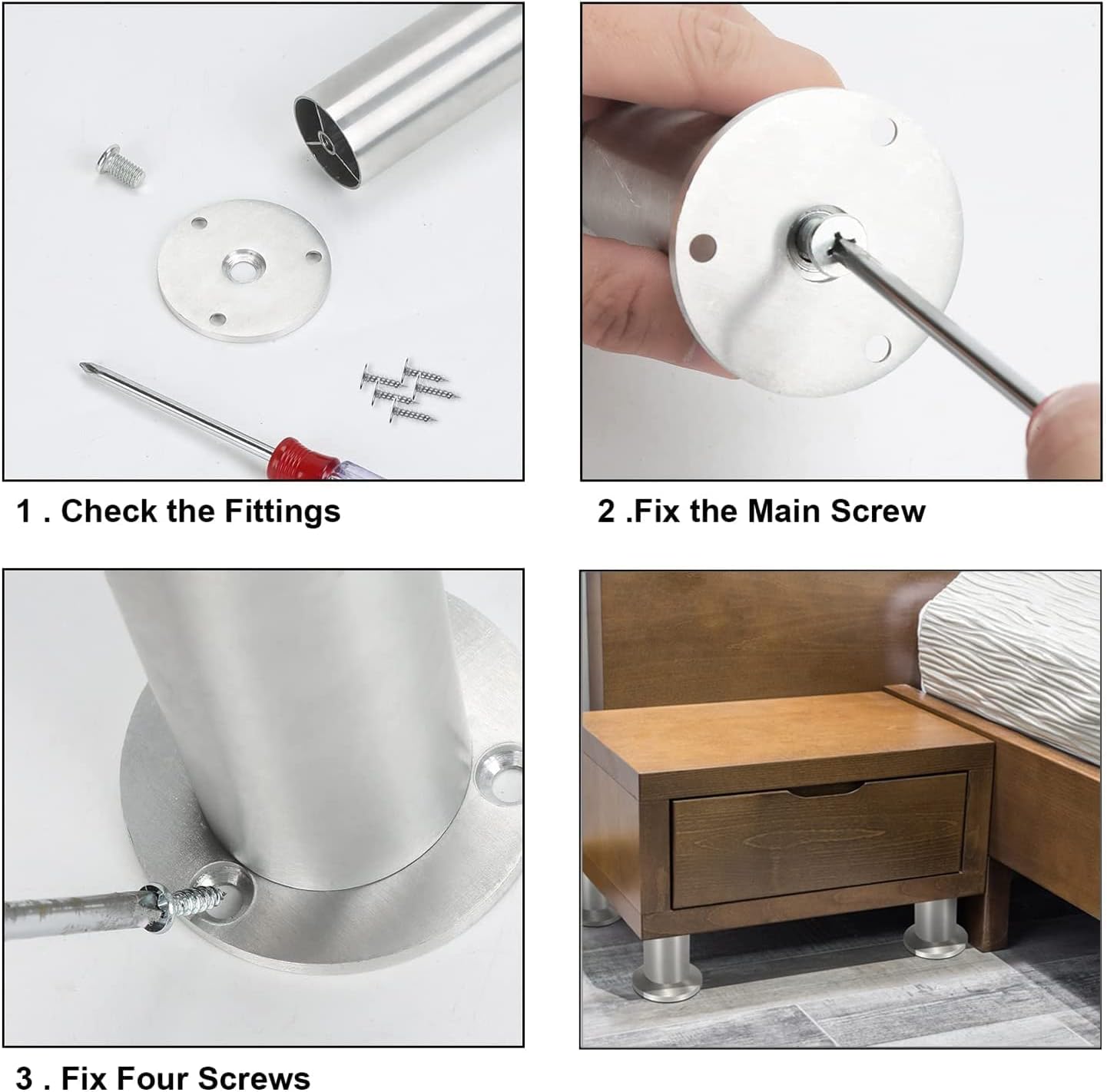 1 . Check the Fittings

2 .Fix the Main Screw

3 . Fix Four Screws