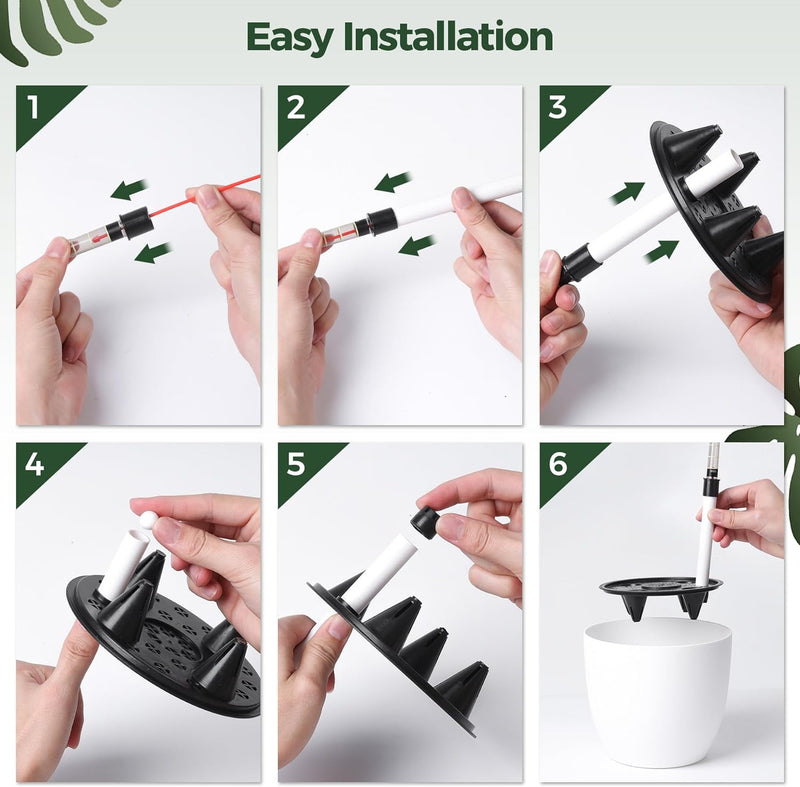 Easy Installation

1

2

3

4

5

6